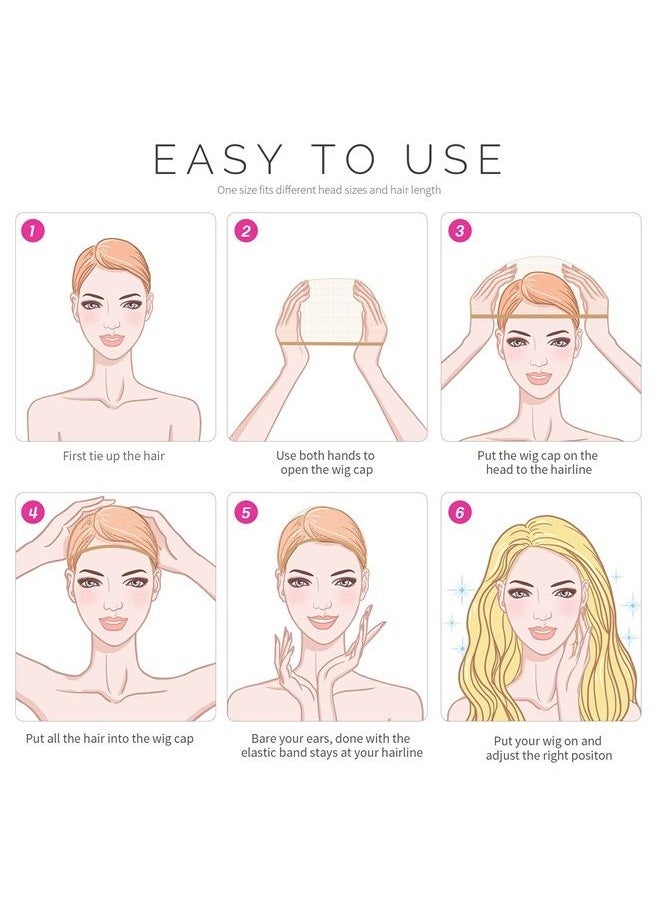 EASY TO USE

One size fits different head sizes and hair length

1

First tie up the hair

2

Use both hands to open the wig cap

3

Put the wig cap on the head to the hairline

4

Put all the hair into the wig cap

5

Bare your ears, done with the elastic band stays at your hairline

6

Put your wig on and adjust the right positon