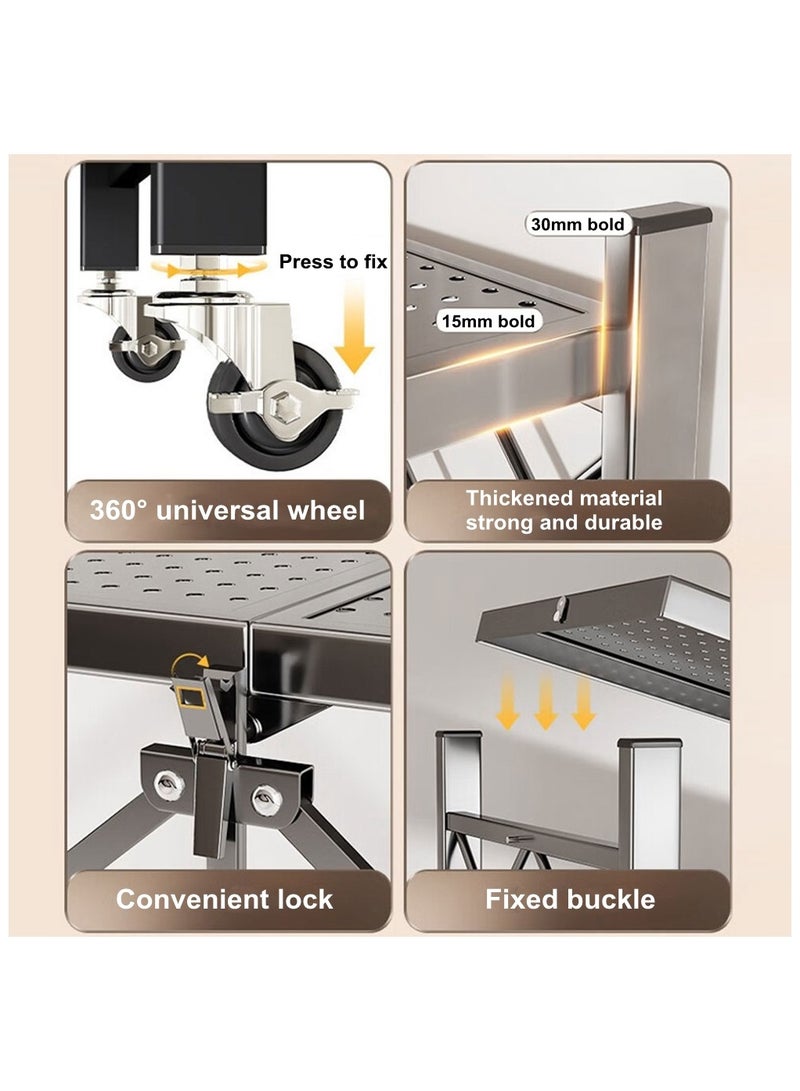 Press to fix

360° universal wheel

30mm bold

15mm bold

Thickened material strong and durable

Convenient lock

Fixed buckle