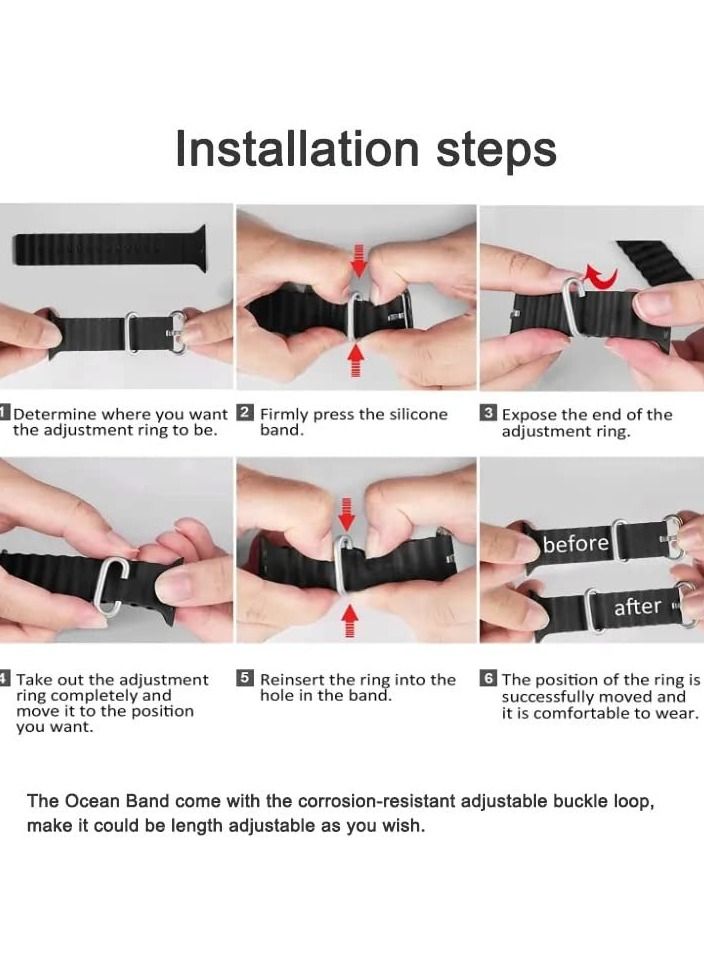 Installation steps

1 Determine where you want the adjustment ring to be.

2 Firmly press the silicone band.

3 Expose the end of the adjustment ring.

before

after

4 Take out the adjustment ring completely and move it to the position you want.

5 Reinsert the ring into the hole in the band.

6 The position of the ring is successfully moved and it is comfortable to wear.

The Ocean Band come with the corrosion-resistant adjustable buckle loop, make it could be length adjustable as you wish.