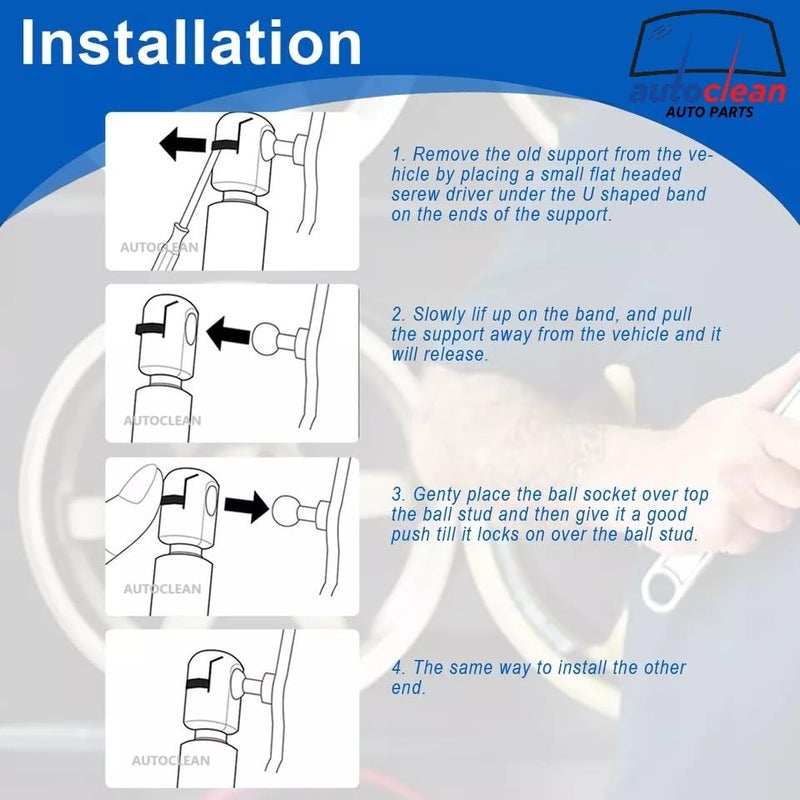 Installation

autoclean
AUTO PARTS

AUTOCLEAN

1. Remove the old support from the vehicle by placing a small flat headed serew driver under the U shaped band on the ends of the support.

AUTOCLEAN

2. Slowly lif up on the band, and pull the support away from the vehicle and it will release.

AUTOCLEAN

3. Genty place the ball socket over top the ball stud and then give it a good push till it locks on over the ball stud.

AUTOCLEAN

4. The same way to install the other end.