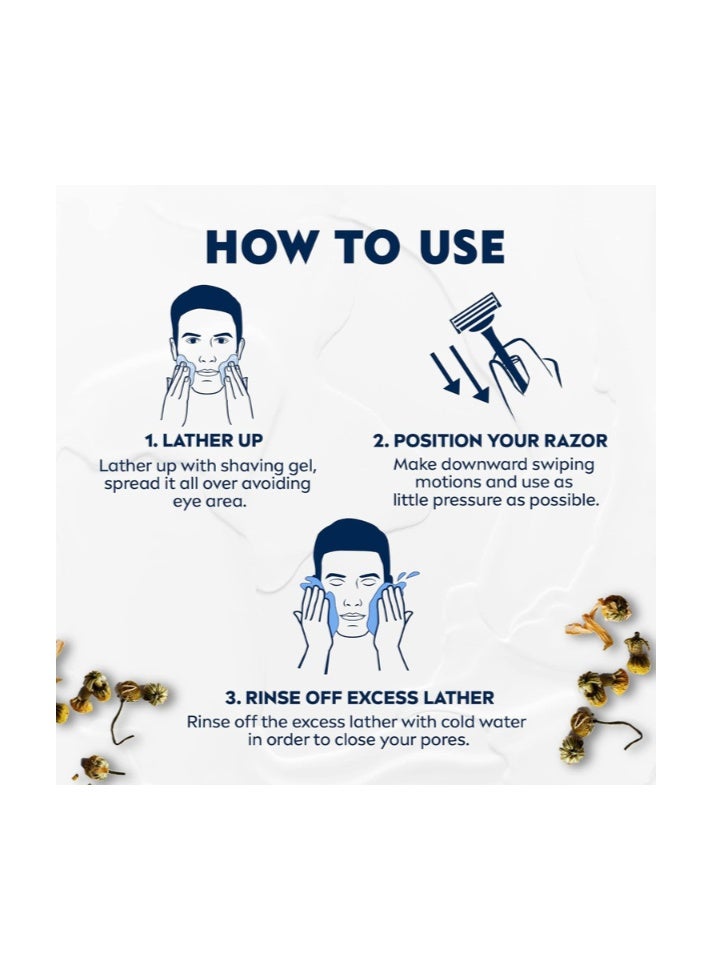 HOW TO USE

1. LATHER UP
Lather up with shaving gel, spread it all over avoiding eye area.

2. POSITION YOUR RAZOR
Make downward swiping motions and use as little pressure as possible.

3. RINSE OFF EXCESS LATHER
Rinse off the excess lather with cold water in order to close your pores.