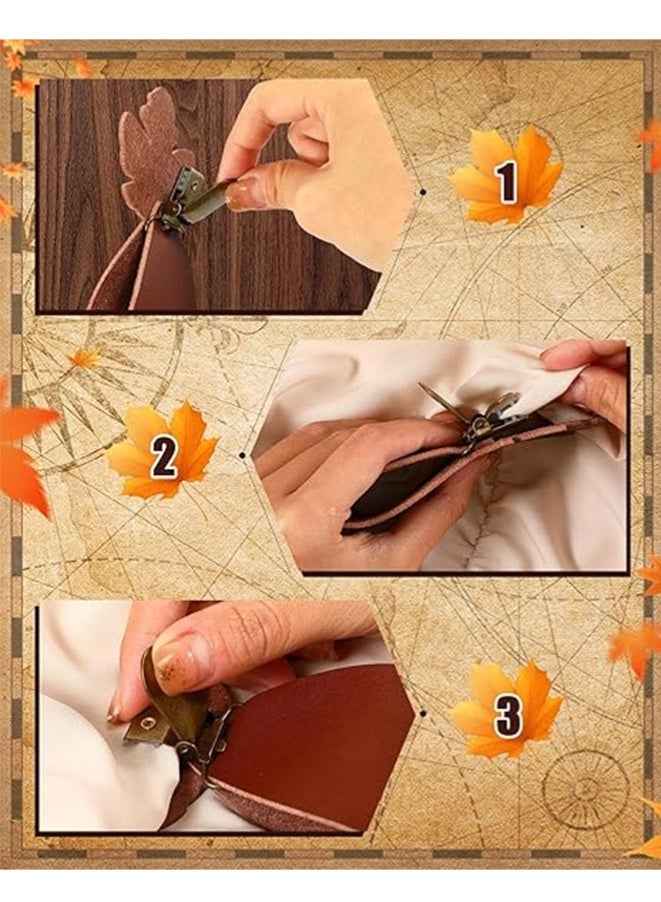 1

2

3