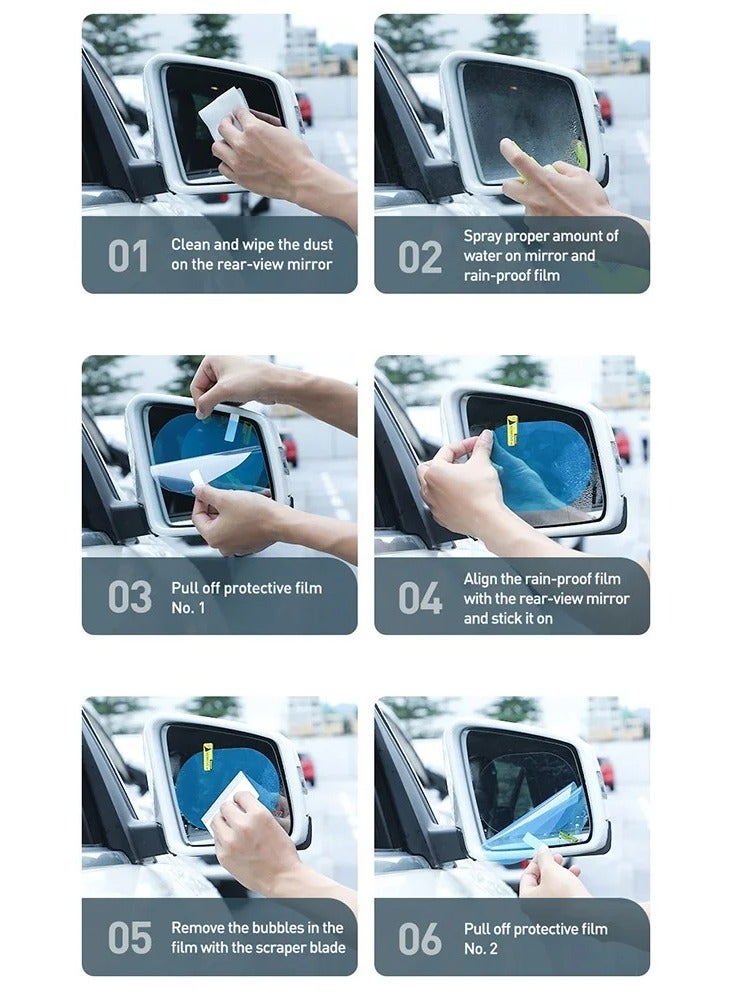 01 Clean and wipe the dust on the rear-view mirror

02 Spray proper amount of water on mirror and rain-proof film

03 Pull off protective film No. 1

04 Align the rain-proof film with the rear-view mirror and stick it on

05 Remove the bubbles in the film with the scraper blade

06 Pull off protective film No. 2