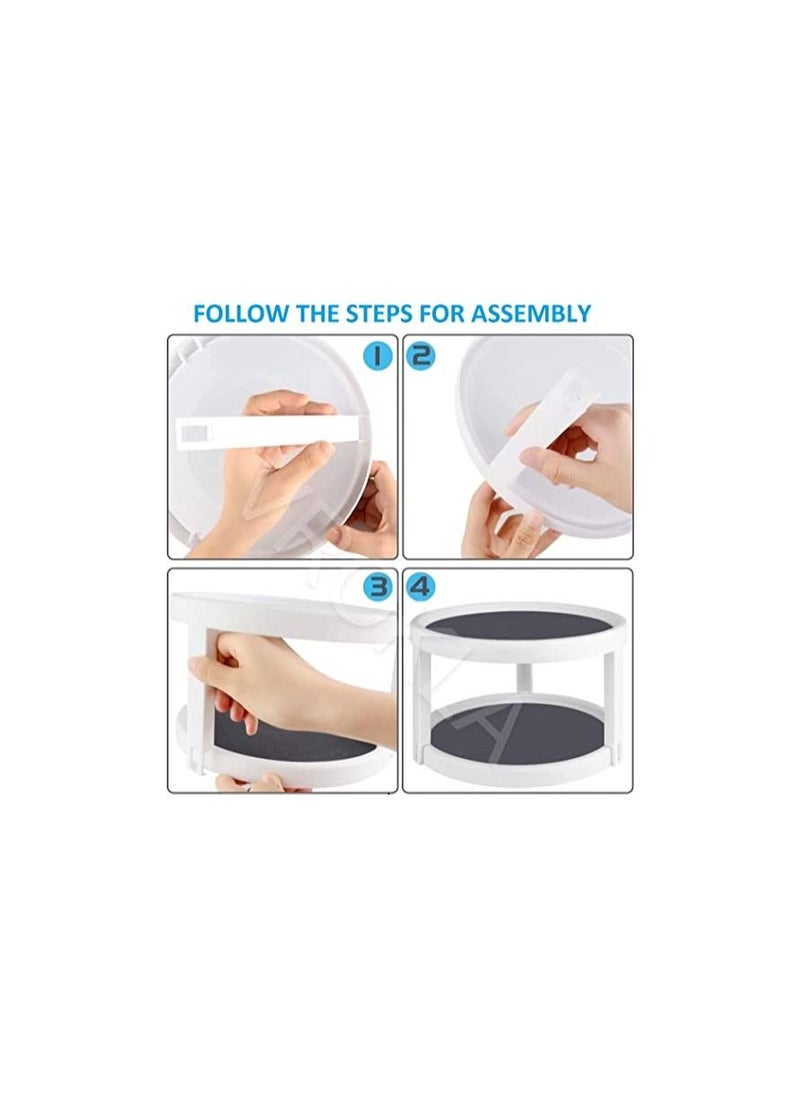 FOLLOW THE STEPS FOR ASSEMBLY

1

2

3

4