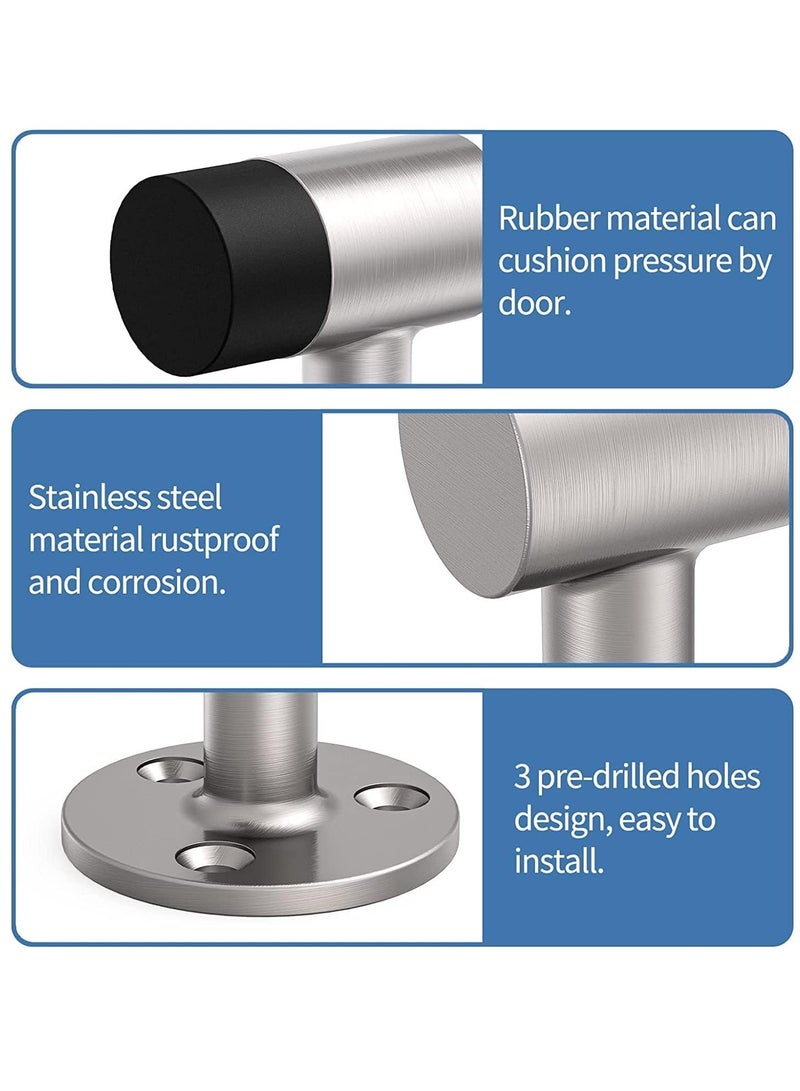 Rubber material can cushion pressure by door.

Stainless steel material rustproof and corrosion.

3 pre-drilled holes design, easy to install.