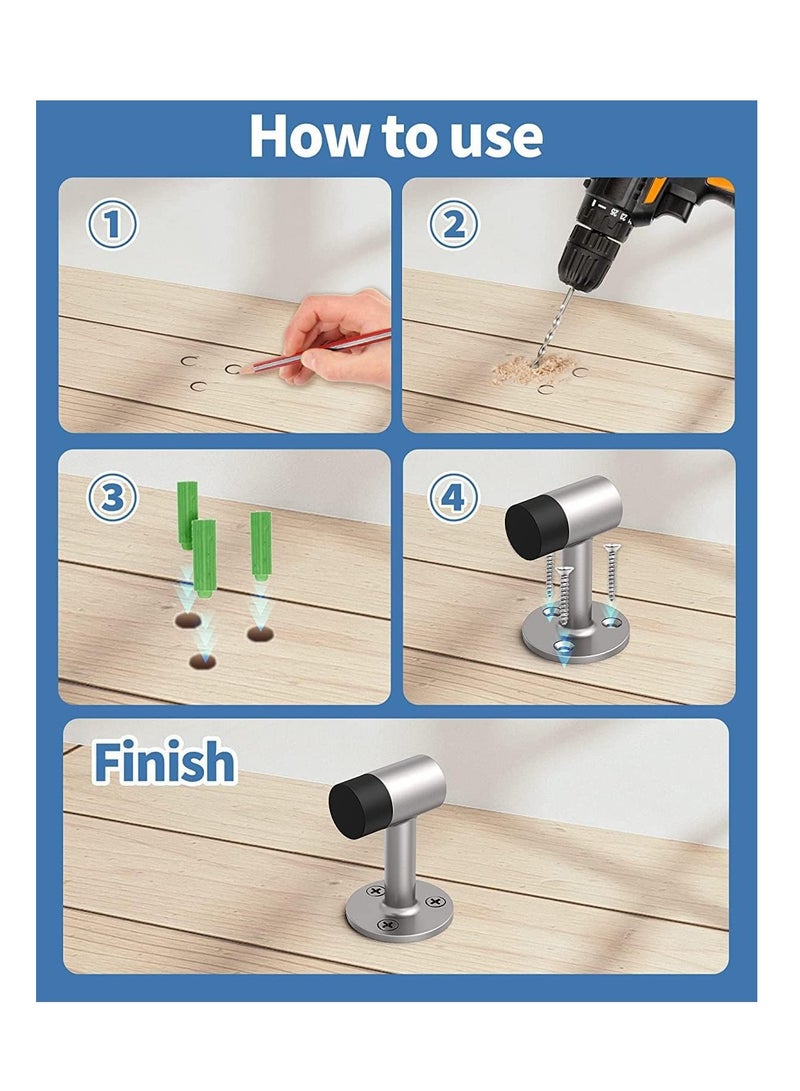 How to use

1

2

3

4

Finish