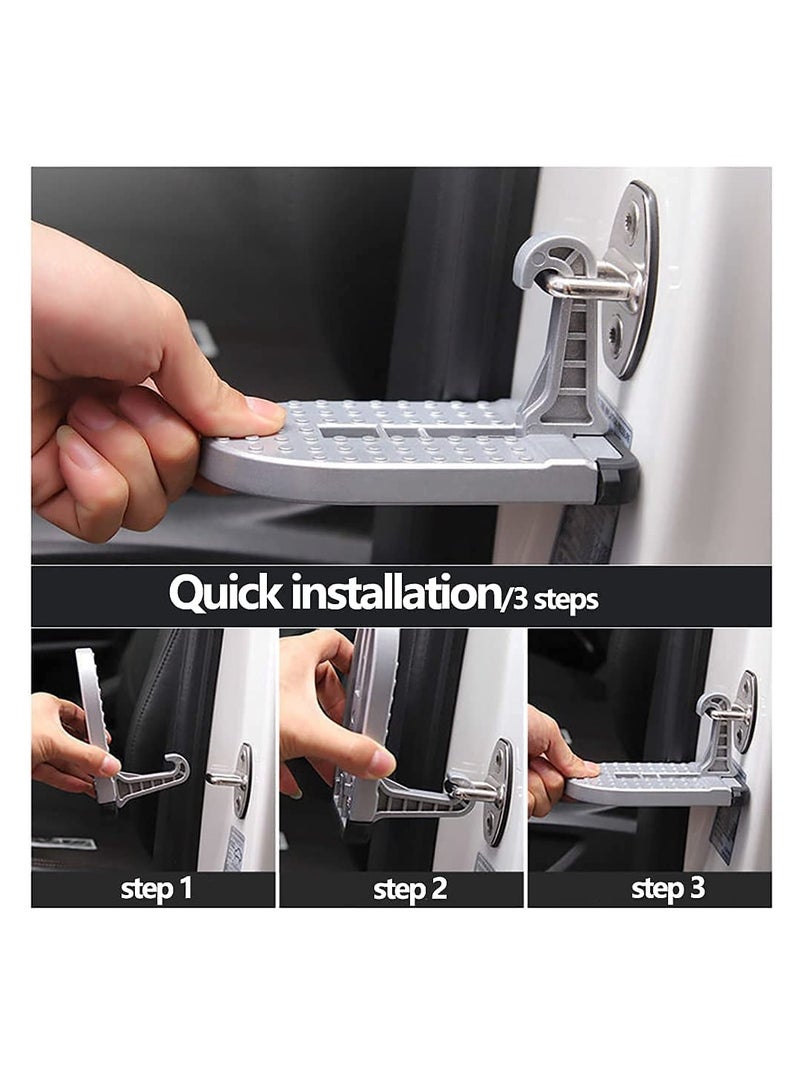 Quick installation/3 steps

step 1

step 2

step 3