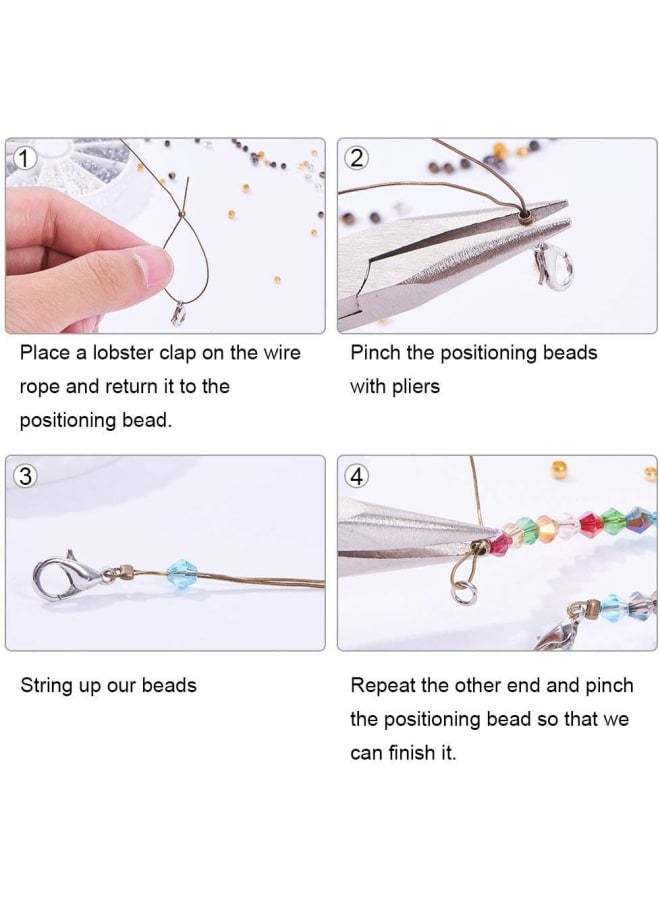 1

Place a lobster clap on the wire rope and return it to the positioning bead.

2

Pinch the positioning beads with pliers

3

String up our beads

4

Repeat the other end and pinch the positioning bead so that we can finish it.