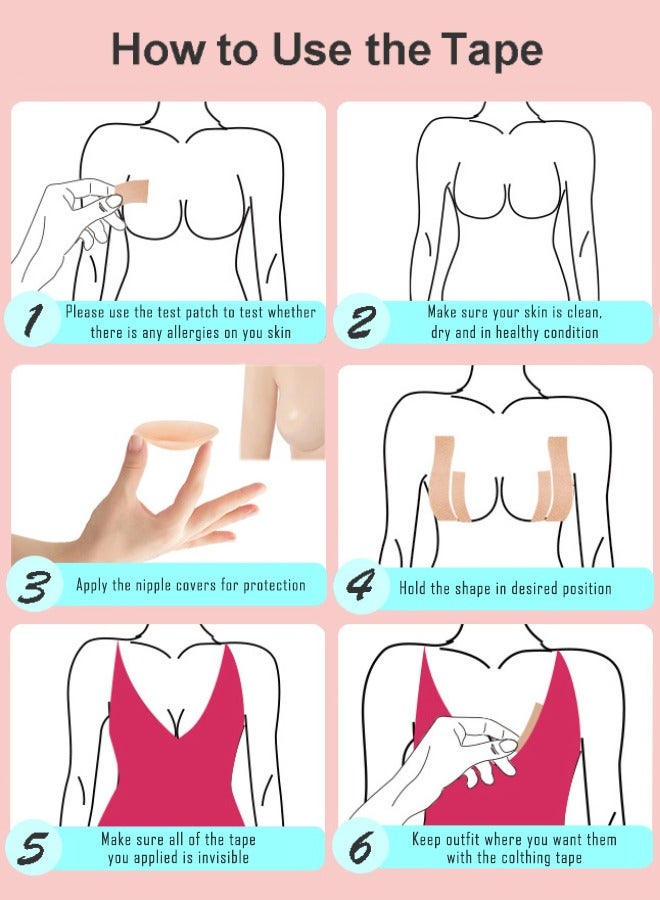 How to Use the Tape

1 Please use the test patch to test whether there is any allergies on you skin

2 Make sure your skin is clean, dry and in healthy condition

3 Apply the nipple covers for protection

4 Hold the shape in desired position

5 Make sure all of the tape you applied is invisible

6 Keep outfit where you want them with the colthing tape