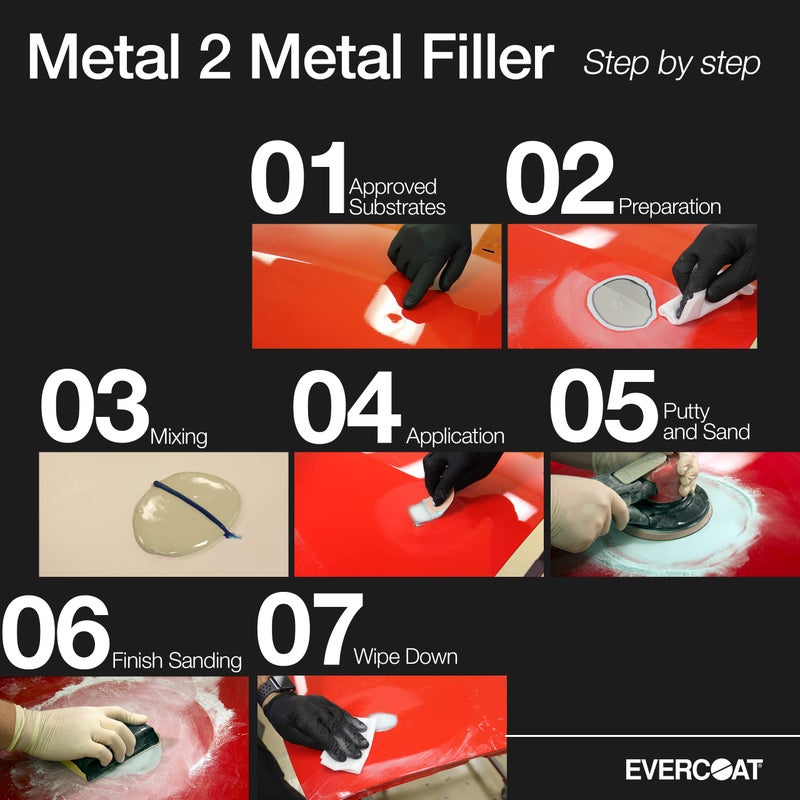 Metal 2 Metal Filler Step by step

01 Approved Substrates

02 Preparation

03 Mixing

04 Application

05 Putty and Sand

06 Finish Sanding

07 Wipe Down

EVERCOAT