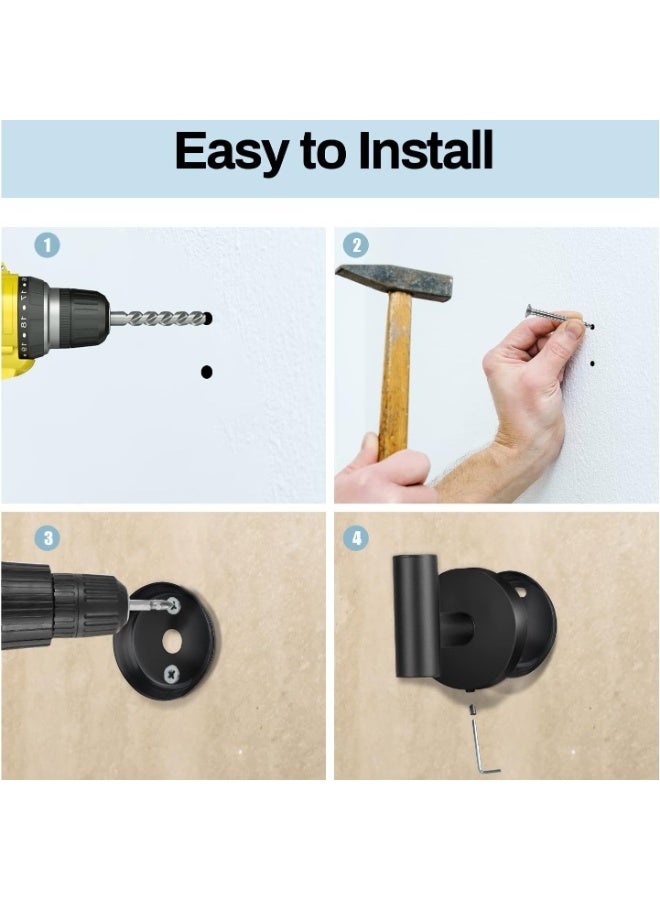 Easy to Install

1

2

3

4