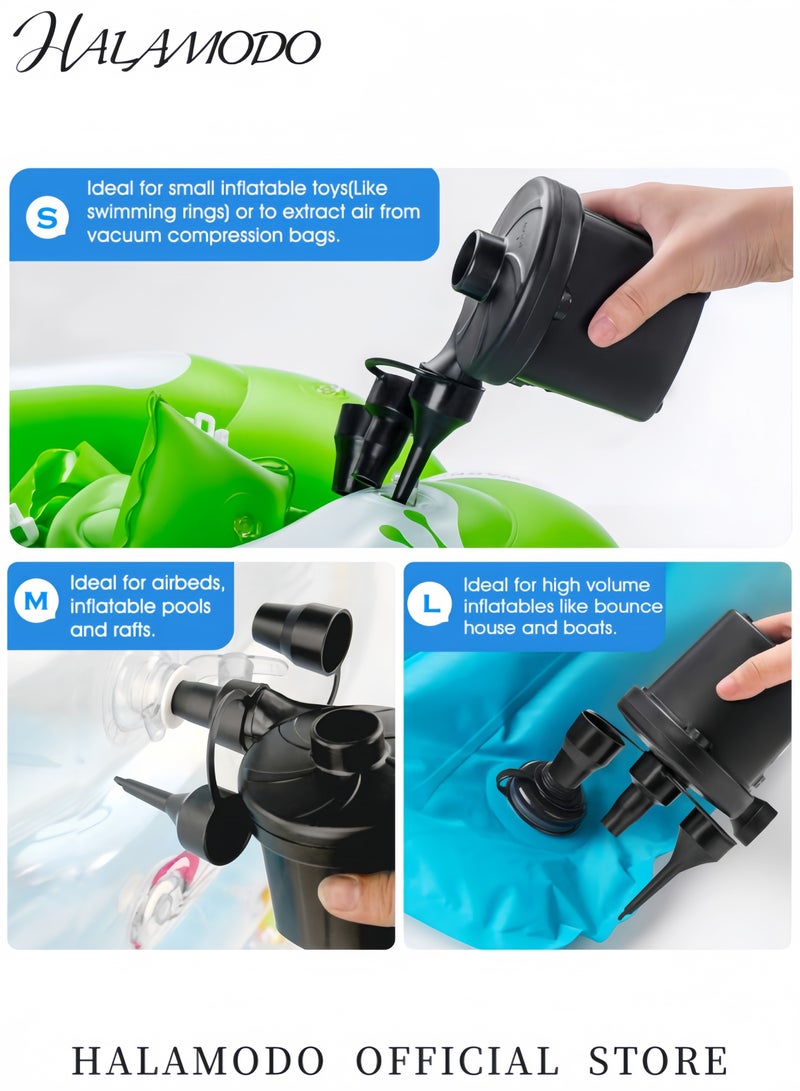 HALAMODO

S Ideal for small inflatable toys(Like swimming rings) or to extract air from vacuum compression bags.

M Ideal for airbeds, inflatable pools and rafts.

L Ideal for high volume inflatables like bounce house and boats.

HALAMODO OFFICIAL STORE