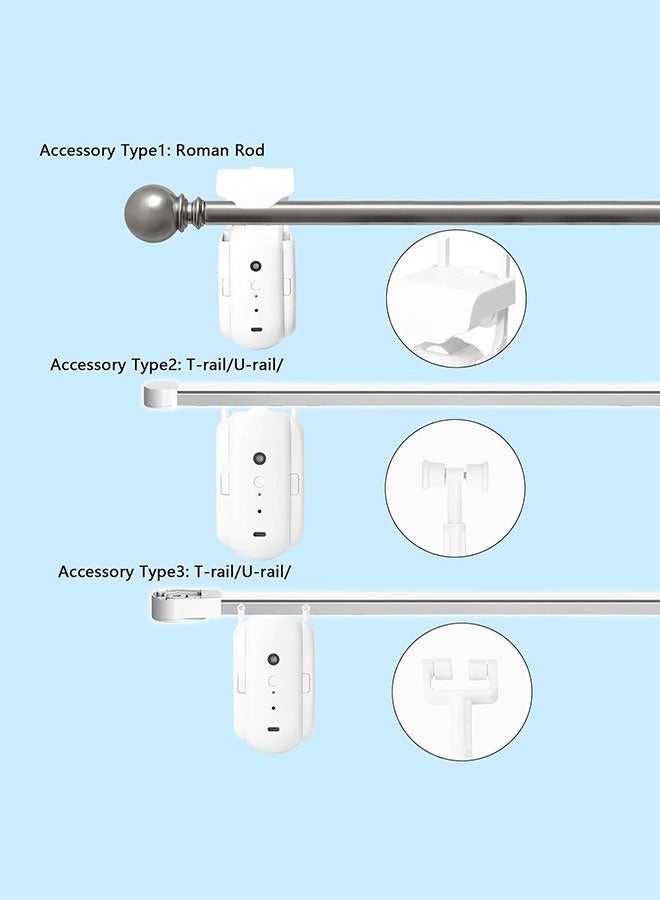 Accessory Type1: Roman Rod

Accessory Type2: T-rail/U-rail/

Accessory Type3: T-rail/U-rail/