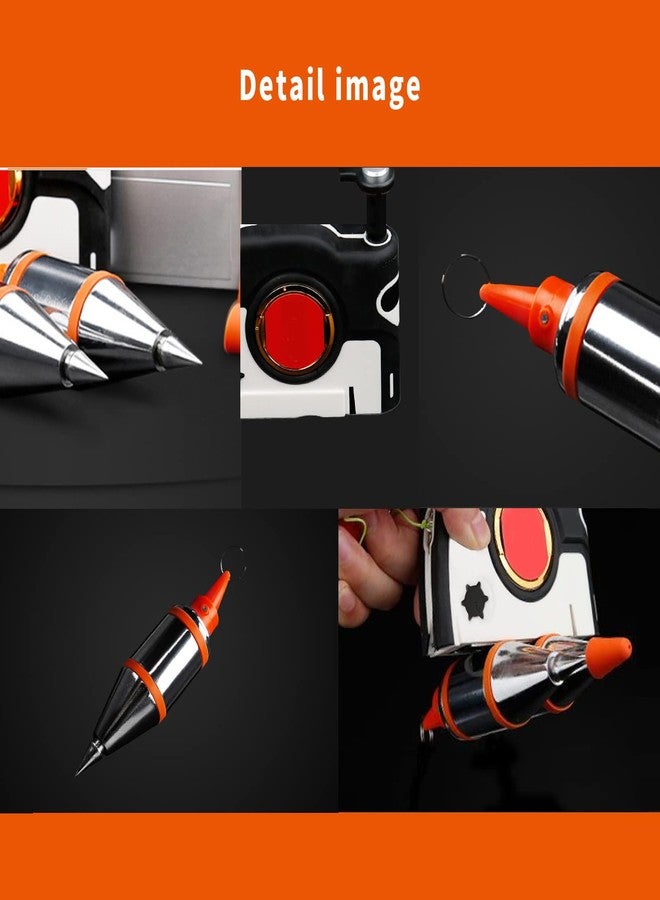 Detail image