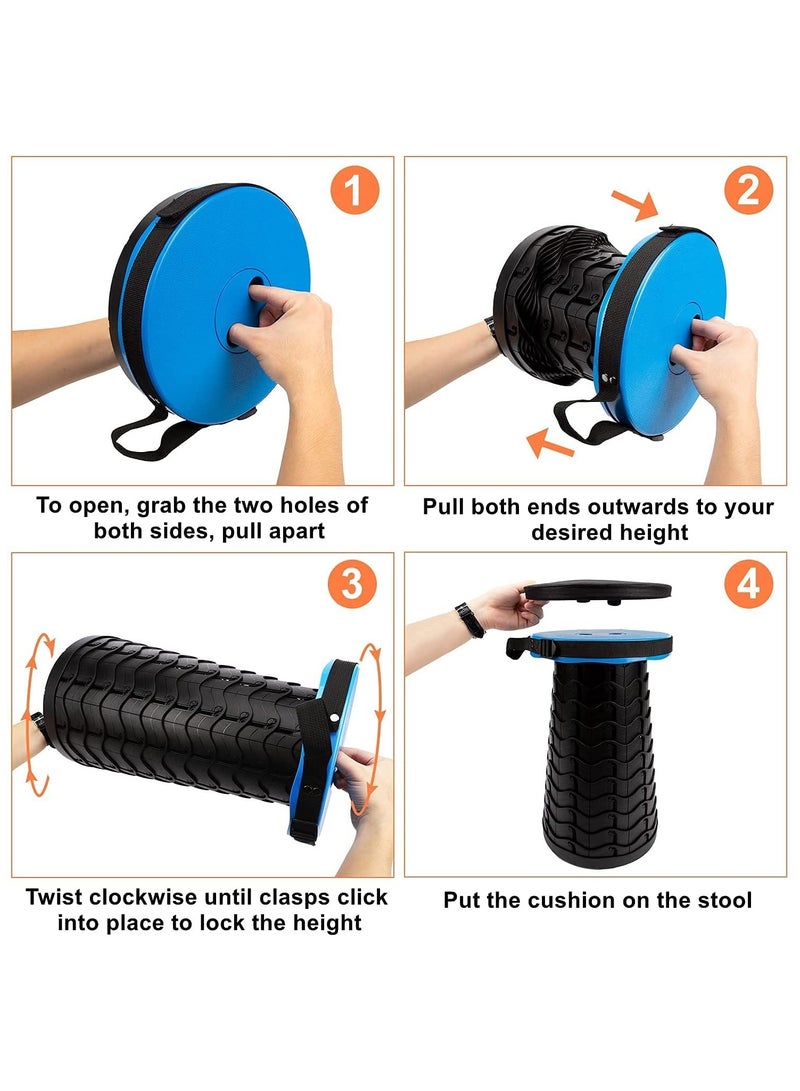 1

To open, grab the two holes of both sides, pull apart

2

Pull both ends outwards to your desired height

3

Twist clockwise until clasps click into place to lock the height

4

Put the cushion on the stool