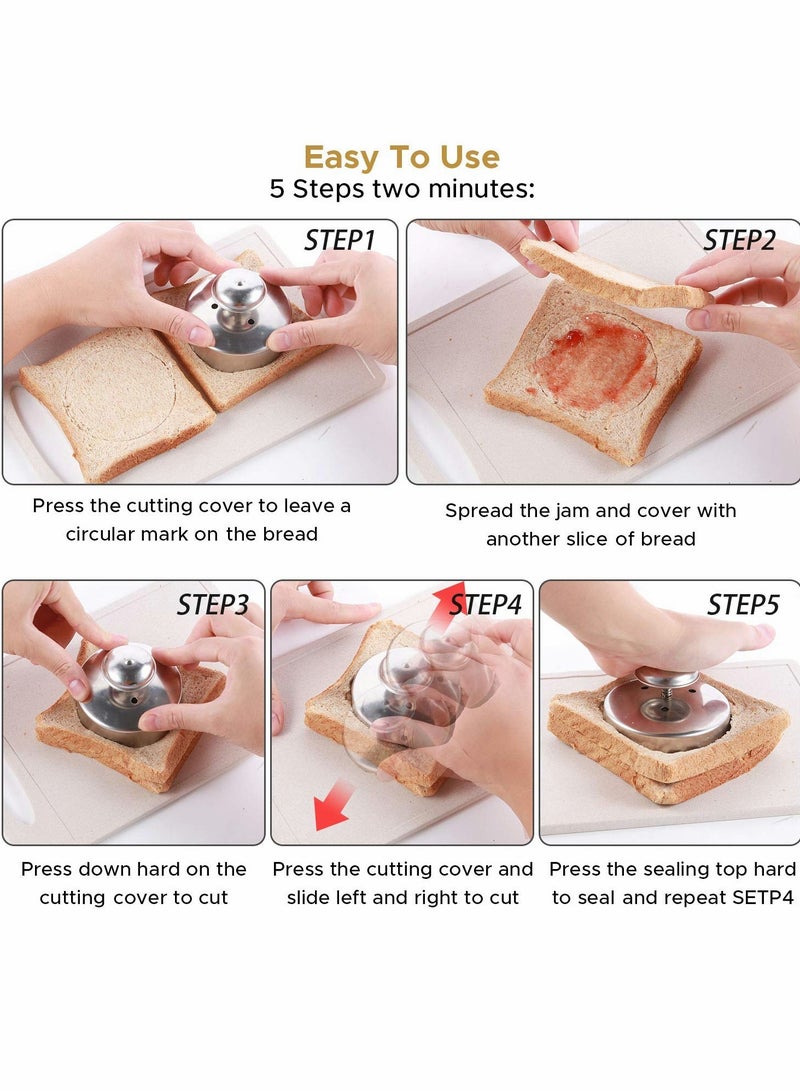 Easy To Use
5 Steps two minutes:

STEP1

Press the cutting cover to leave a circular mark on the bread

STEP2

Spread the jam and cover with another slice of bread

STEP3

Press down hard on the cutting cover to cut

STEP4

Press the cutting cover and slide left and right to cut

STEP5

Press the sealing top hard to seal and repeat SETP4