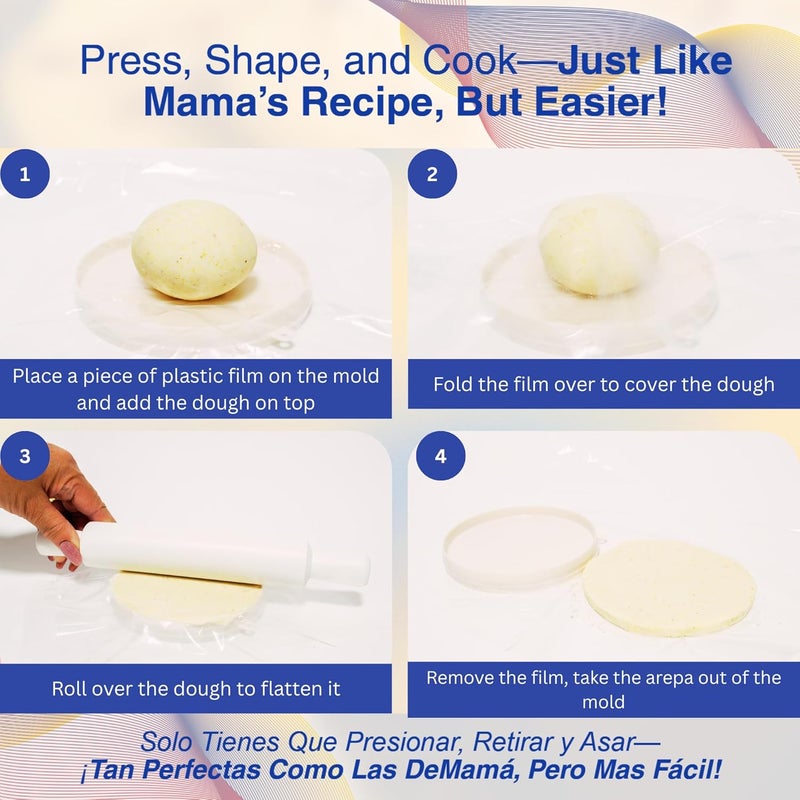 Press, Shape, and Cook—Just Like Mama's Recipe, But Easier!

1

Place a piece of plastic film on the mold and add the dough on top

2

Fold the film over to cover the dough

3

Roll over the dough to flatten it

4

Remove the film, take the arepa out of the mold

Solo Tienes Que Presionar, Retirar y Asar—
¡Tan Perfectas Como Las DeMamá, Pero Mas Fácil!