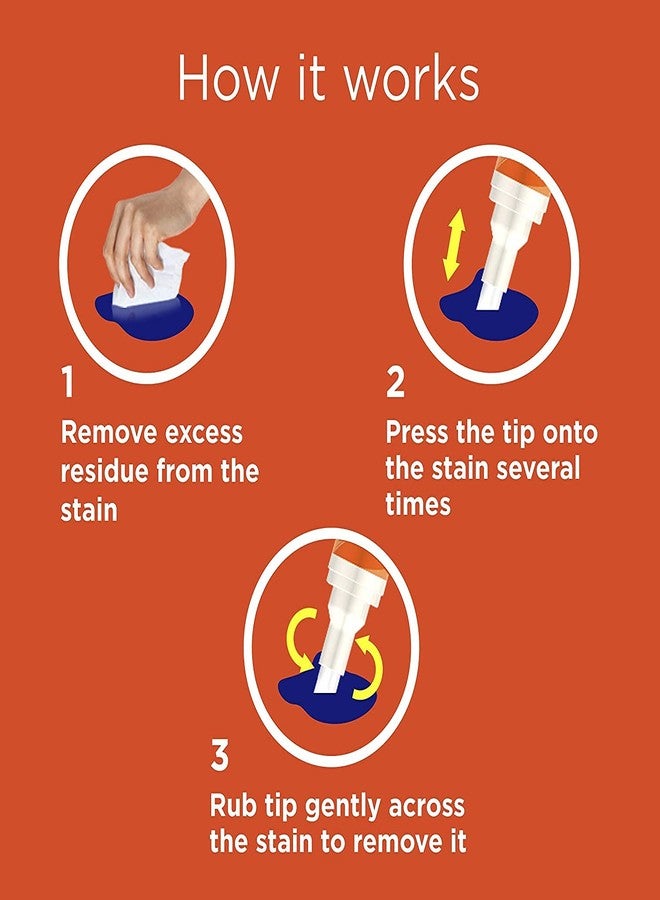 How it works

1

Remove excess residue from the stain

2

Press the tip onto the stain several times

3

Rub tip gently across the stain to remove it