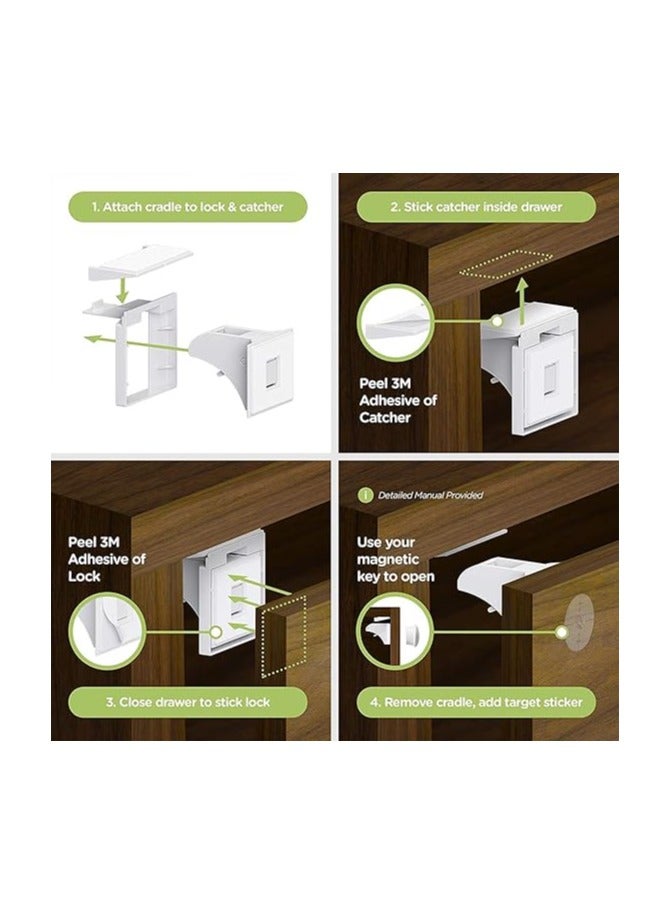 1. Attach cradle to lock & catcher

2. Stick catcher inside drawer

Peel 3M Adhesive of Catcher

Peel 3M Adhesive of Lock

3. Close drawer to stick lock

i Detailed Manual Provided

Use your magnetic key to open

4. Remove cradle, add target sticker