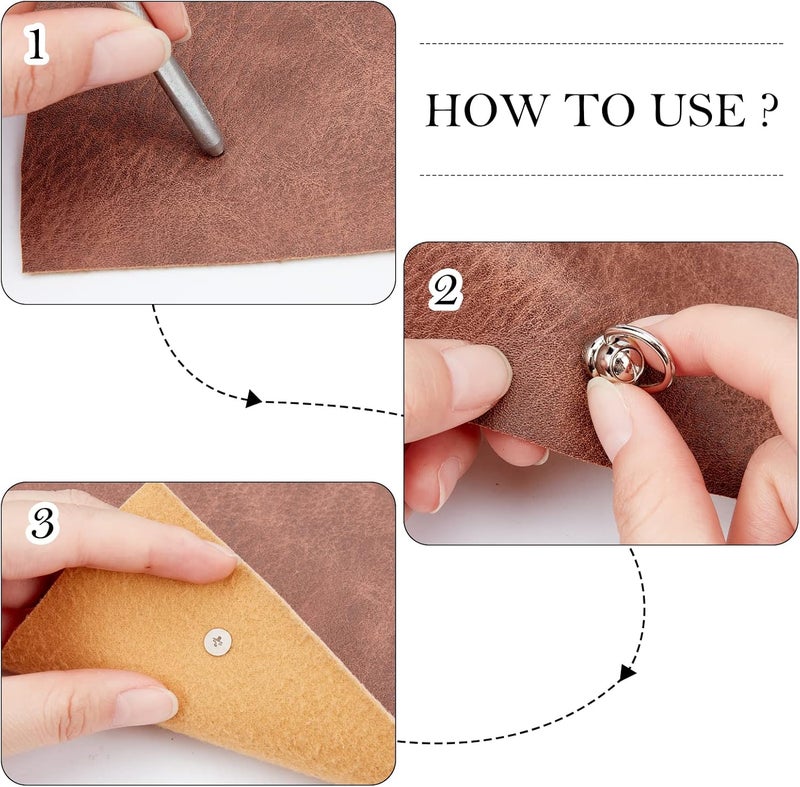 1

HOW TO USE ?

2

3