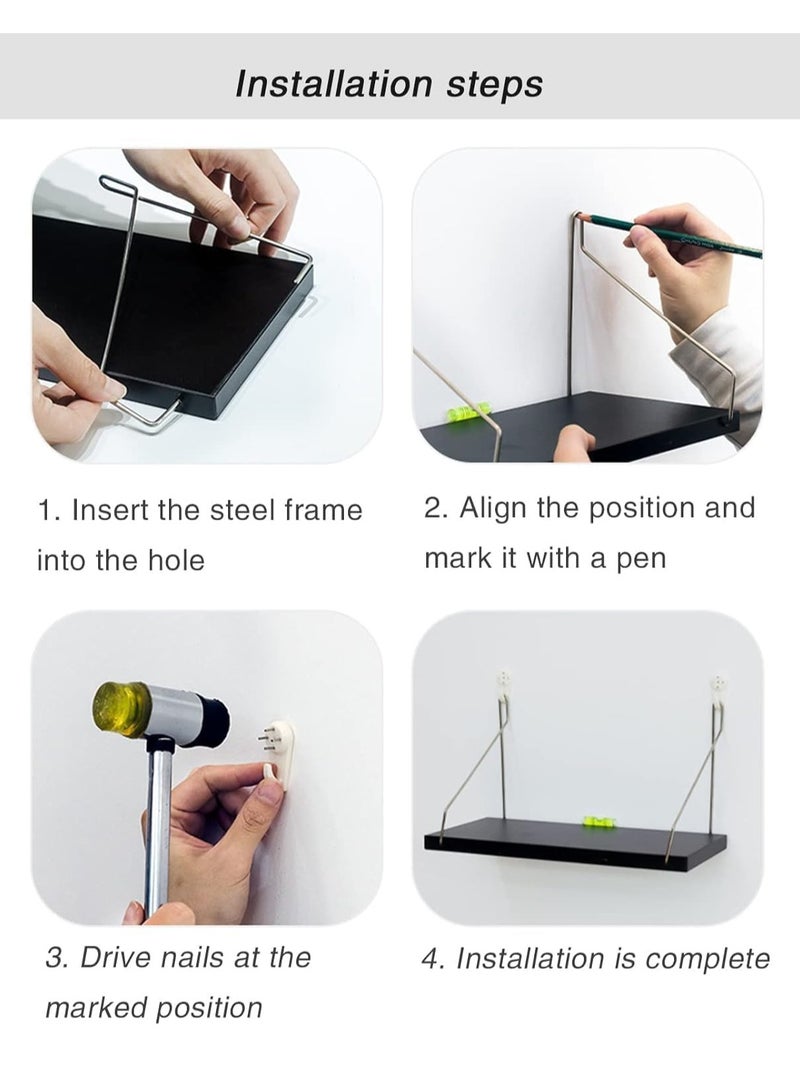 Installation steps

1. Insert the steel frame into the hole

2. Align the position and mark it with a pen

3. Drive nails at the marked position

4. Installation is complete