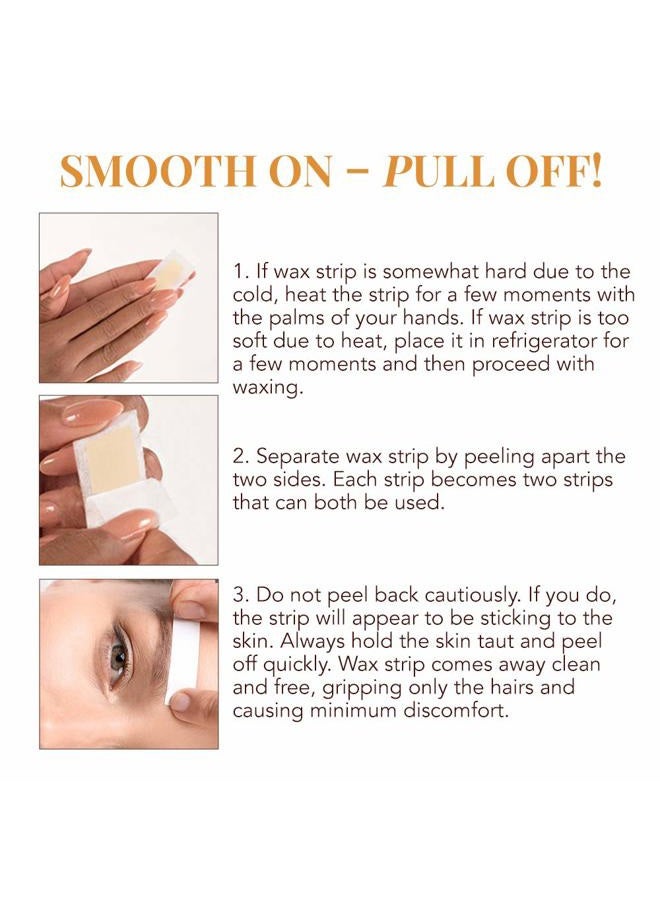 SMOOTH ON – PULL OFF!

1. If wax strip is somewhat hard due to the cold, heat the strip for a few moments with the palms of your hands. If wax strip is too soft due to heat, place it in refrigerator for a few moments and then proceed with waxing.

2. Separate wax strip by peeling apart the two sides. Each strip becomes two strips that can both be used.

3. Do not peel back cautiously. If you do, the strip will appear to be sticking to the skin. Always hold the skin taut and peel off quickly. Wax strip comes away clean and free, gripping only the hairs and causing minimum discomfort.