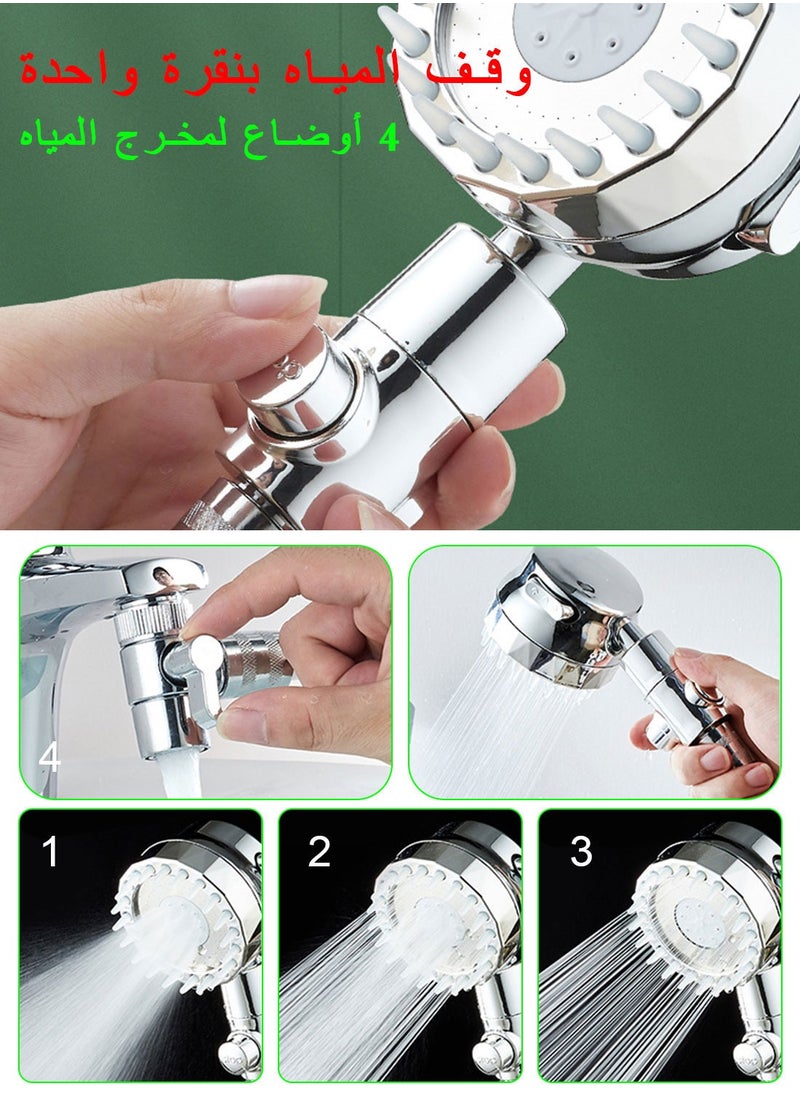 وقف المياه بنقرة واحدة
4 أوضاع لمخرج المياه

4

1

2

3