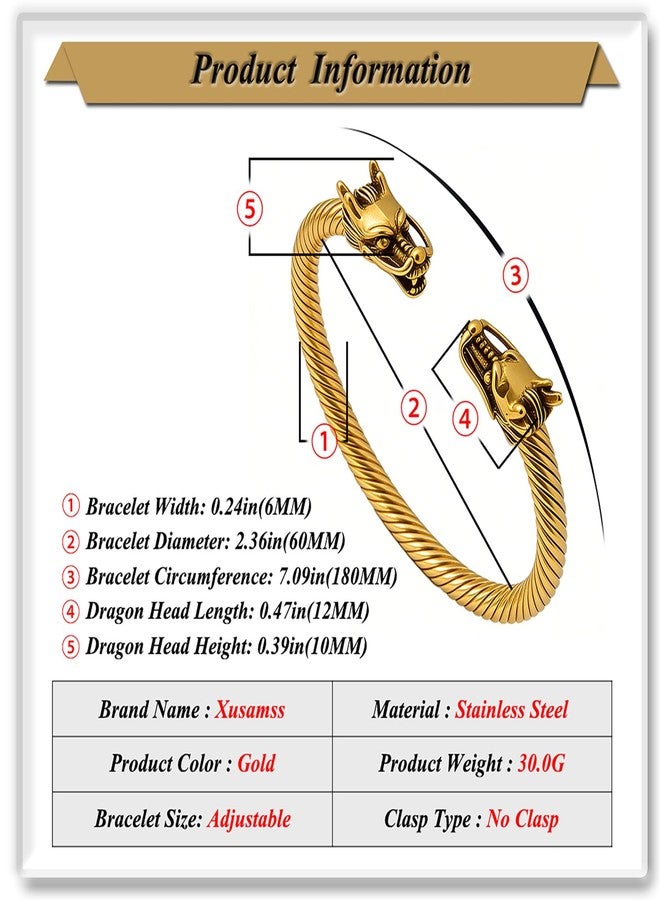 Product Information

5

3

2

4

1

① Bracelet Width: 0.24in(6MM)
② Bracelet Diameter: 2.36in(60MM)
③ Bracelet Circumference: 7.09in(180MM)
④ Dragon Head Length: 0.47in(12MM)
⑤ Dragon Head Height: 0.39in(10MM)

| Brand Name : Xusamss | Material : Stainless Steel |
|---|---|
| Product Color : Gold | Product Weight : 30.0G |
| Bracelet Size: Adjustable | Clasp Type : No Clasp |