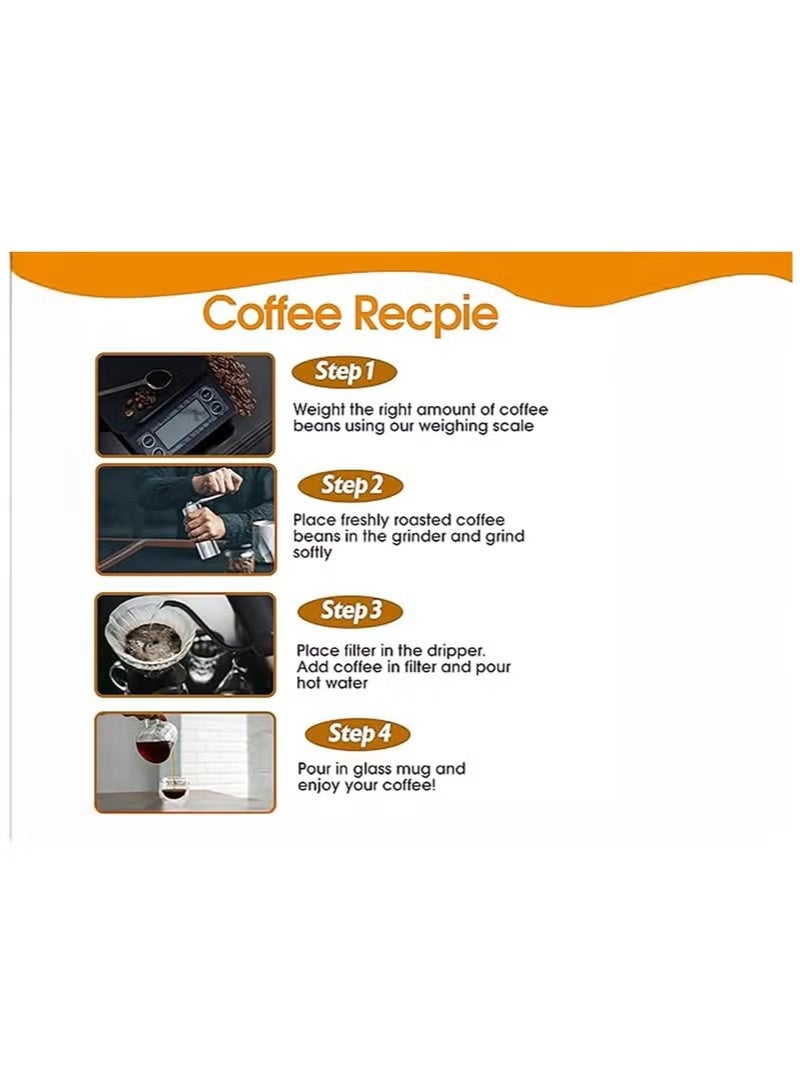 Coffee Recpie

Step 1

Weight the right amount of coffee beans using our weighing scale

Step 2

Place freshly roasted coffee beans in the grinder and grind softly

Step 3

Place filter in the dripper. Add coffee in filter and pour hot water

Step 4

Pour in glass mug and enjoy your coffee!