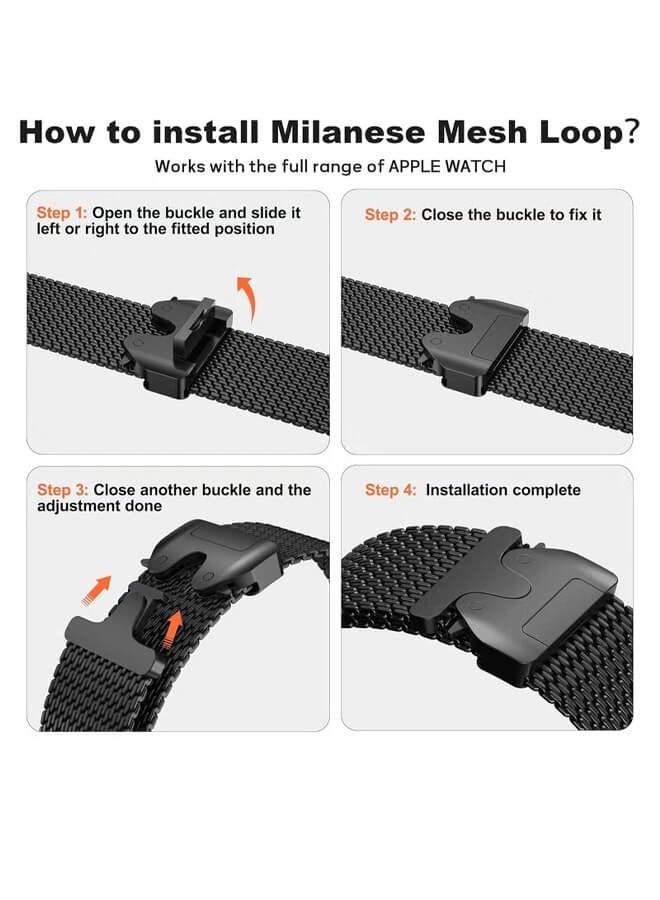 How to install Milanese Mesh Loop?

Works with the full range of APPLE WATCH

Step 1: Open the buckle and slide it left or right to the fitted position

Step 2: Close the buckle to fix it

Step 3: Close another buckle and the adjustment done

Step 4: Installation complete