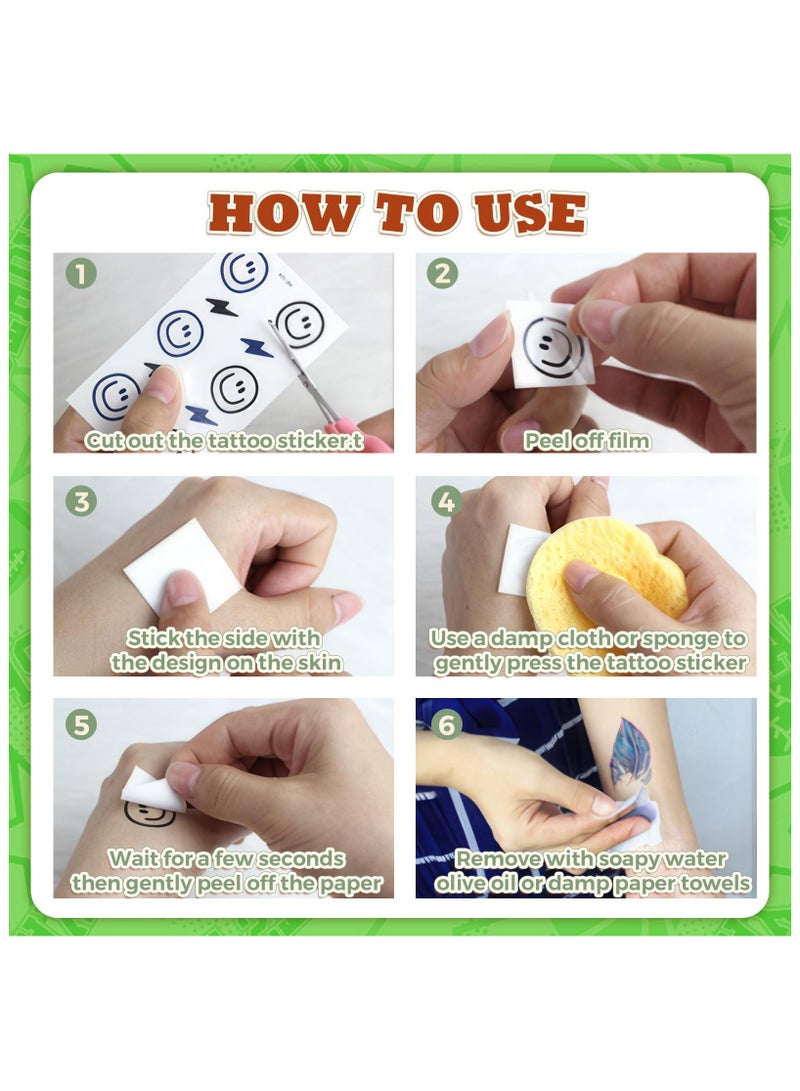 HOW TO USE

1
Cut out the tattoo sticker.t

2
Peel off film

3
Stick the side with the design on the skin

4
Use a damp cloth or sponge to gently press the tattoo sticker

5
Wait for a few seconds then gently peel off the paper

6
Remove with soapy water olive oil or damp paper towels