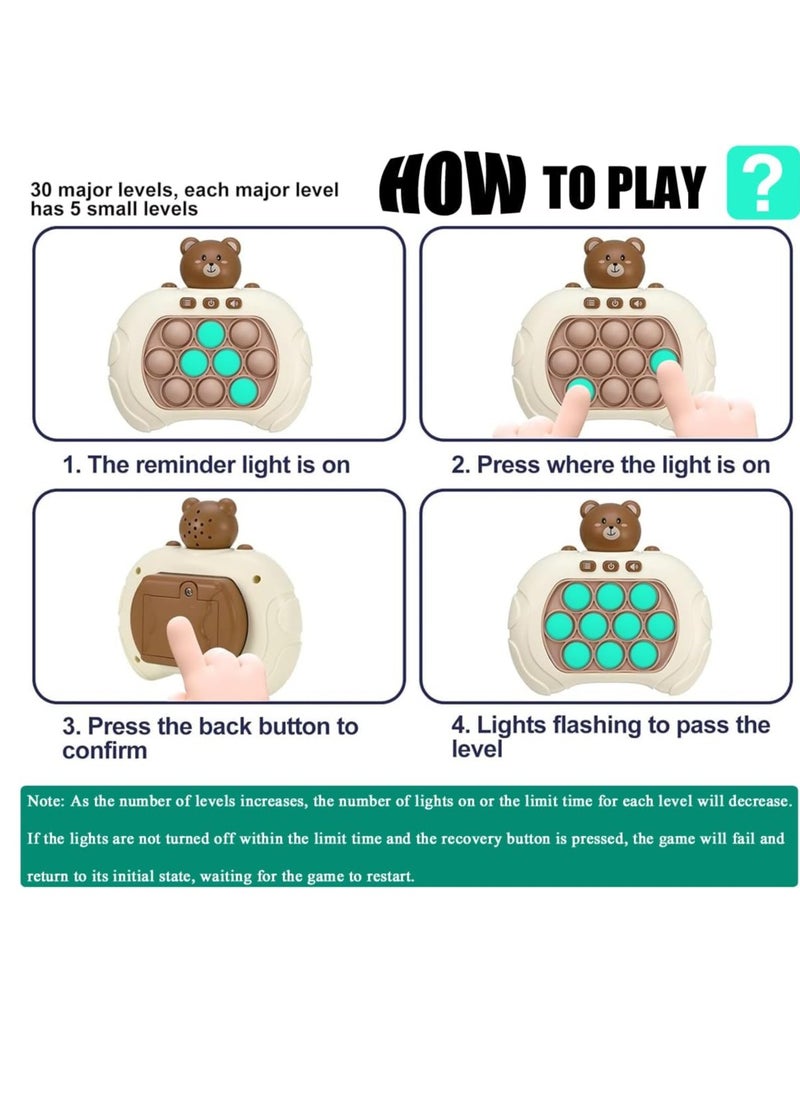 30 major levels, each major level has 5 small levels

HOW TO PLAY ?

1. The reminder light is on

2. Press where the light is on

3. Press the back button to confirm

4. Lights flashing to pass the level

Note: As the number of levels increases, the number of lights on or the limit time for each level will decrease. If the lights are not turned off within the limit time and the recovery button is pressed, the game will fail and return to its initial state, waiting for the game to restart.