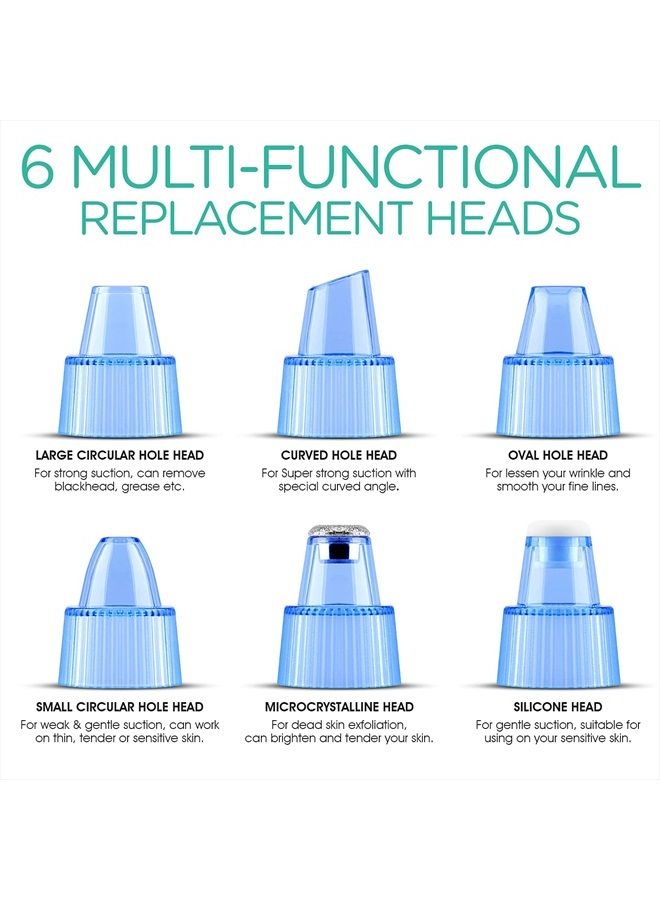 6 MULTI-FUNCTIONAL
REPLACEMENT HEADS

LARGE CIRCULAR HOLE HEAD
For strong suction, can remove blackhead, grease etc.

CURVED HOLE HEAD
For Super strong suction with special curved angle.

OVAL HOLE HEAD
For lessen your wrinkle and smooth your fine lines.

SMALL CIRCULAR HOLE HEAD
For weak & gentle suction, can work on thin, tender or sensitive skin.

MICROCRYSTALLINE HEAD
For dead skin exfoliation, can brighten and tender your skin.

SILICONE HEAD
For gentle suction, suitable for using on your sensitive skin.