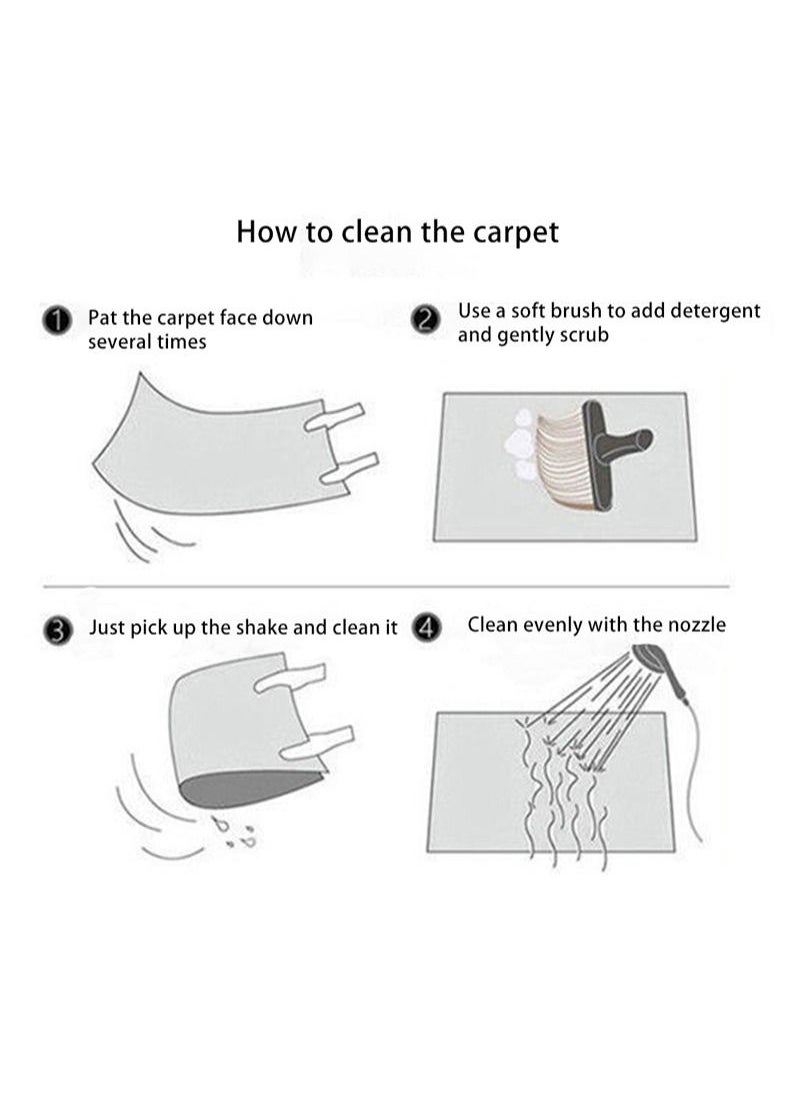 How to clean the carpet

1 Pat the carpet face down several times

2 Use a soft brush to add detergent and gently scrub

3 Just pick up the shake and clean it

4 Clean evenly with the nozzle