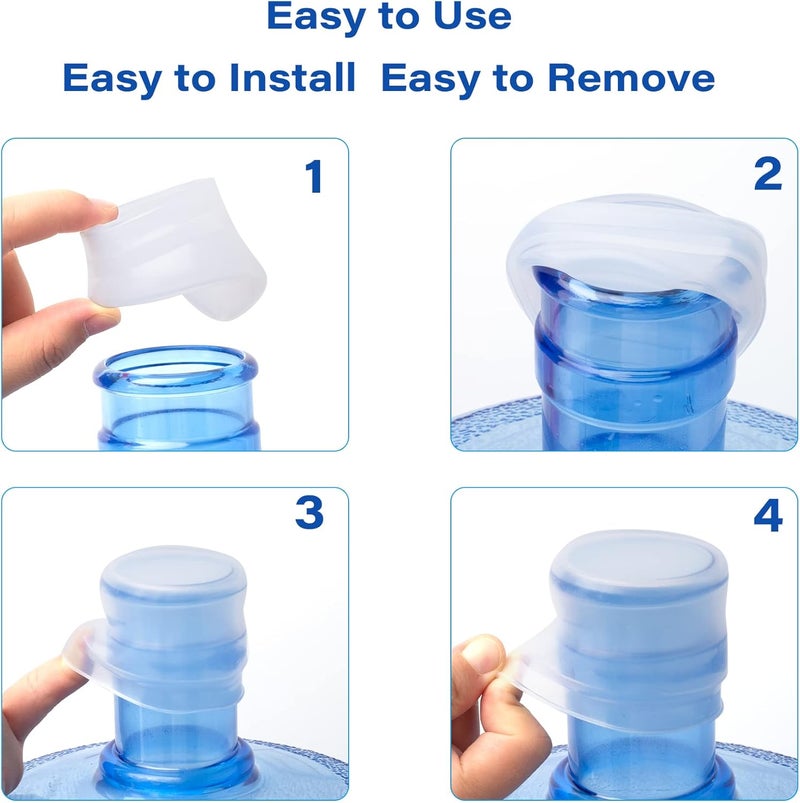 Easy to Use

Easy to Install Easy to Remove

1

2

3

4