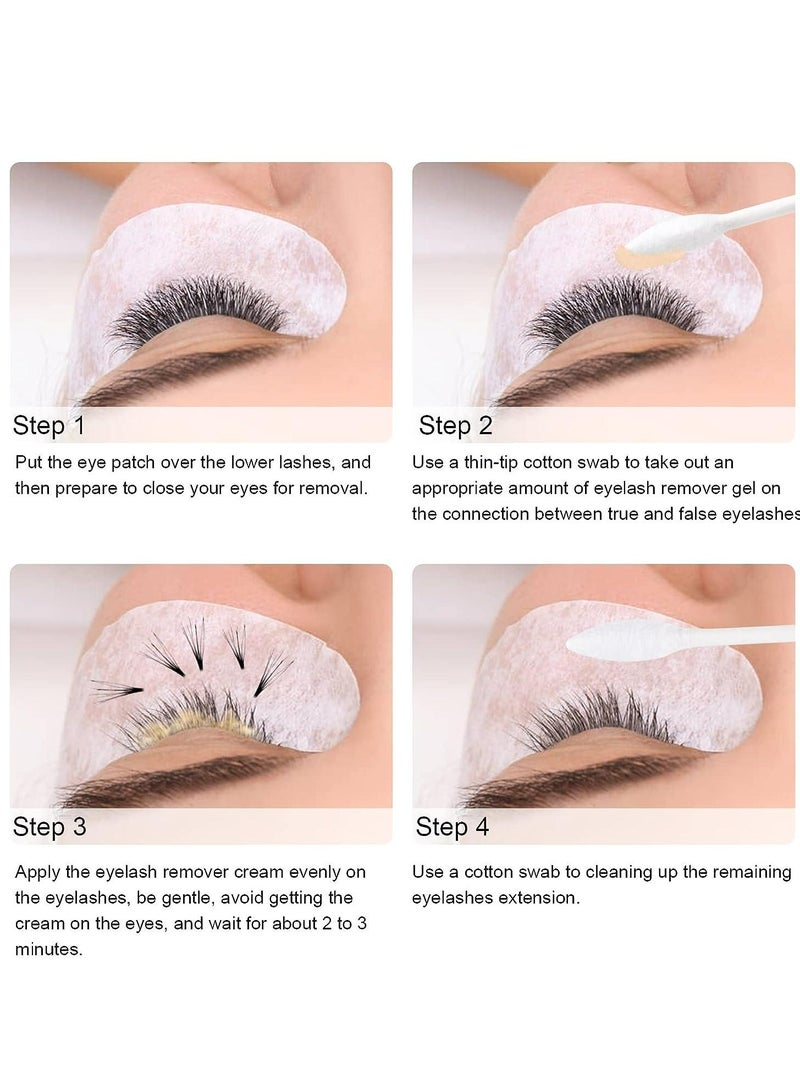 Step 1

Put the eye patch over the lower lashes, and then prepare to close your eyes for removal.

Step 2

Use a thin-tip cotton swab to take out an appropriate amount of eyelash remover gel on the connection between true and false eyelashes

Step 3

Apply the eyelash remover cream evenly on the eyelashes, be gentle, avoid getting the cream on the eyes, and wait for about 2 to 3 minutes.

Step 4

Use a cotton swab to cleaning up the remaining eyelashes extension.