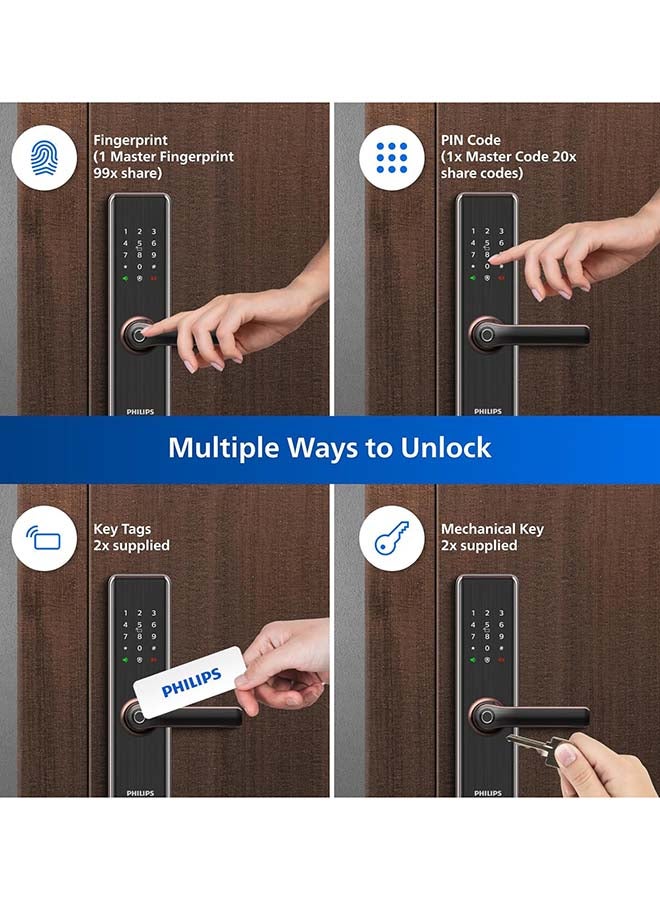 Fingerprint
(1 Master Fingerprint
99x share)

1 2 3
4 5 6
7 8 9
* 0 #

PHILIPS

PIN Code
(1x Master Code 20x
share codes)

1 2 3
4 5 6
7 8 9
* 0 #

PHILIPS

Multiple Ways to Unlock

Key Tags
2x supplied

1 2 3
4 5 6
7 8 9
* 0 #

PHILIPS

PHILIPS

Mechanical Key
2x supplied

1 2 3
4 5 6
7 8 9
* 0 #

PHILIPS