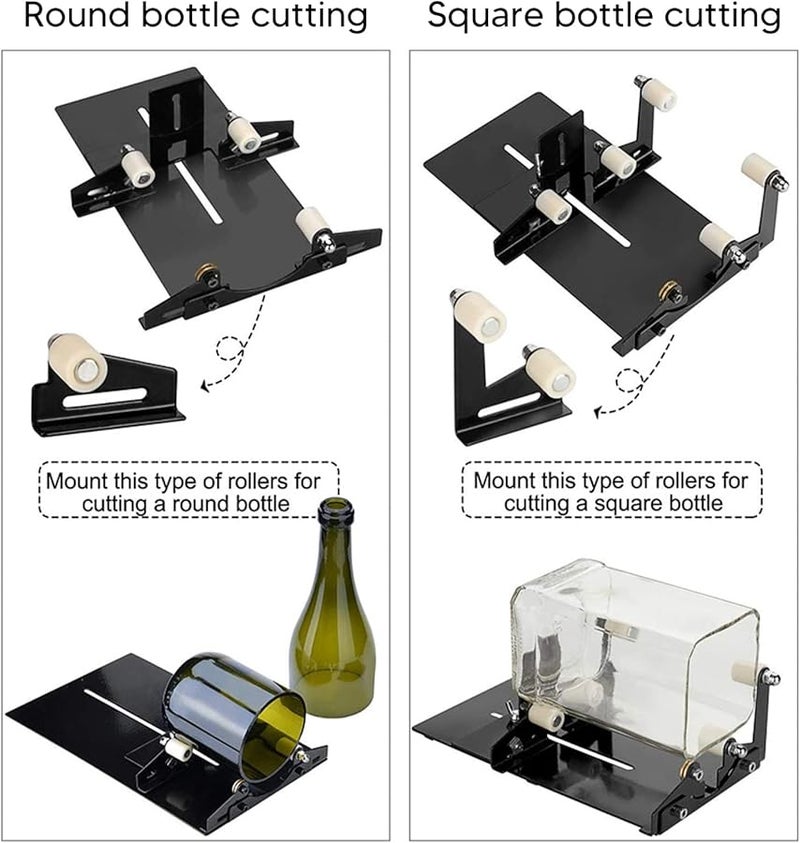 Round bottle cutting

Mount this type of rollers for cutting a round bottle

Square bottle cutting

Mount this type of rollers for cutting a square bottle