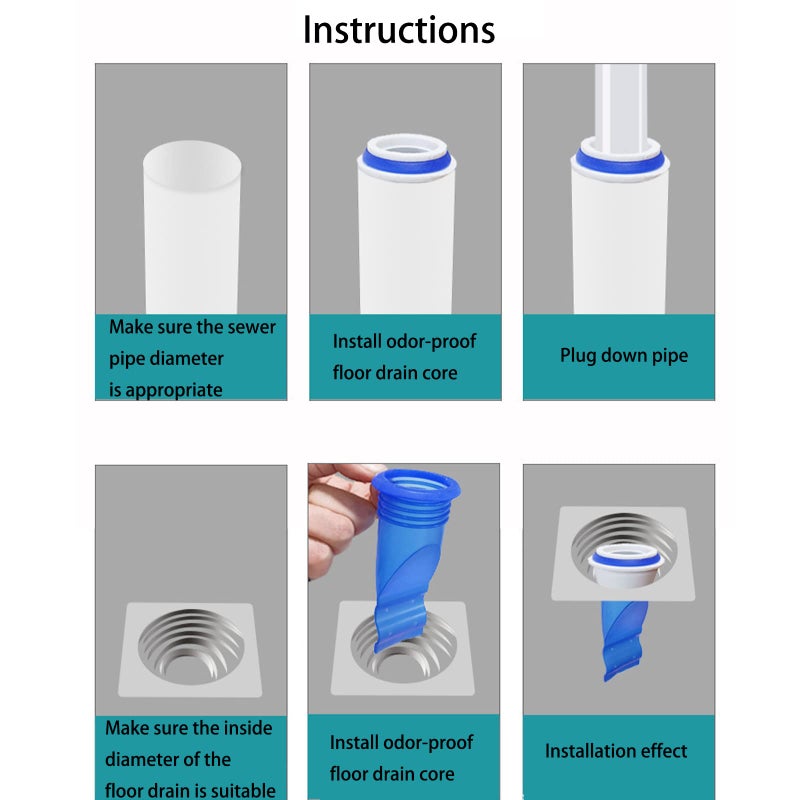 Instructions

Make sure the sewer pipe diameter is appropriate

Install odor-proof floor drain core

Plug down pipe

Make sure the inside diameter of the floor drain is suitable

Install odor-proof floor drain core

Installation effect