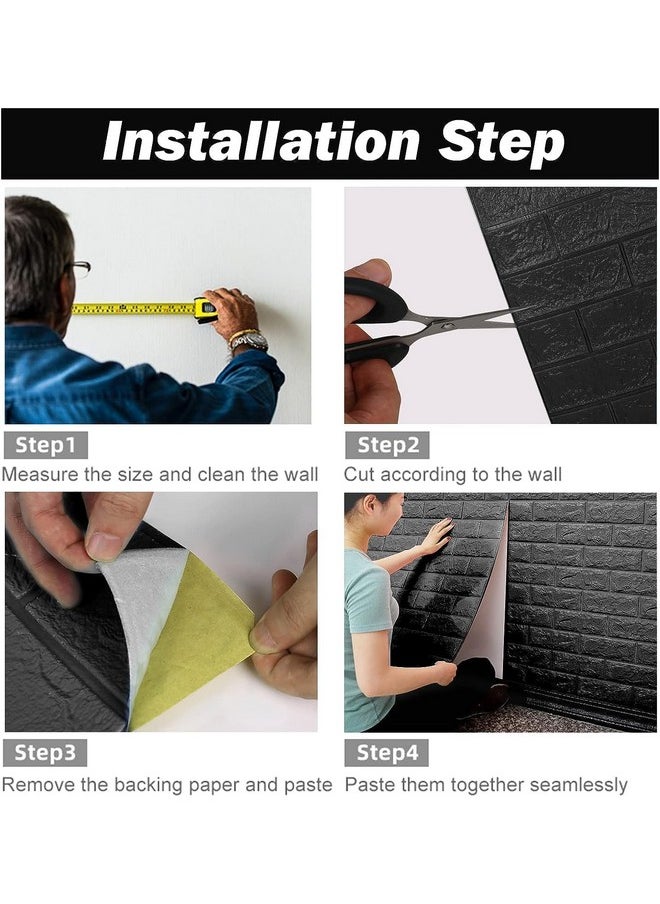 Installation Step

Step1
Measure the size and clean the wall

Step2
Cut according to the wall

Step3
Remove the backing paper and paste

Step4
Paste them together seamlessly