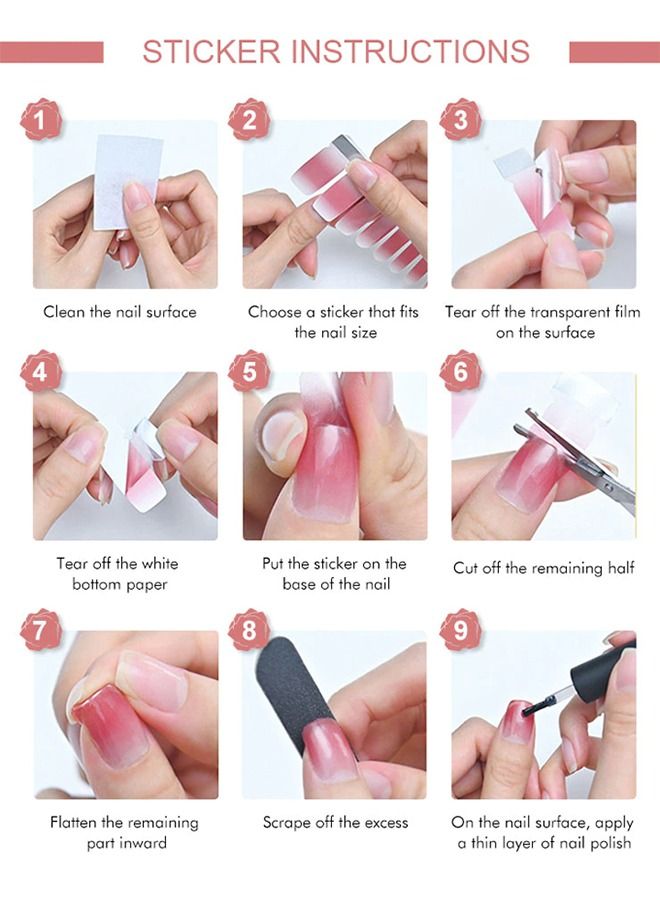 STICKER INSTRUCTIONS

1

Clean the nail surface

2

Choose a sticker that fits the nail size

3

Tear off the transparent film on the surface

4

Tear off the white bottom paper

5

Put the sticker on the base of the nail

6

Cut off the remaining half

7

Flatten the remaining part inward

8

Scrape off the excess

9

On the nail surface, apply a thin layer of nail polish