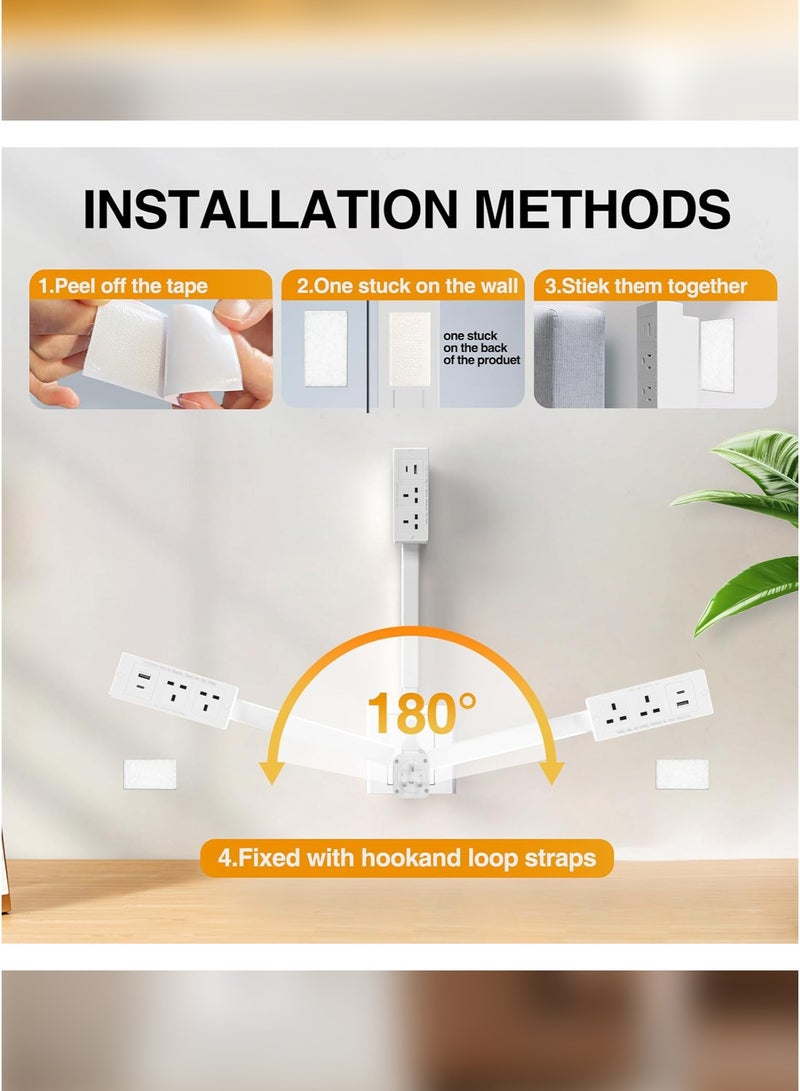 INSTALLATION METHODS

1.Peel off the tape

2.One stuck on the wall

one stuck on the back of the produet

3.Stiek them together

180°

4.Fixed with hookand loop straps