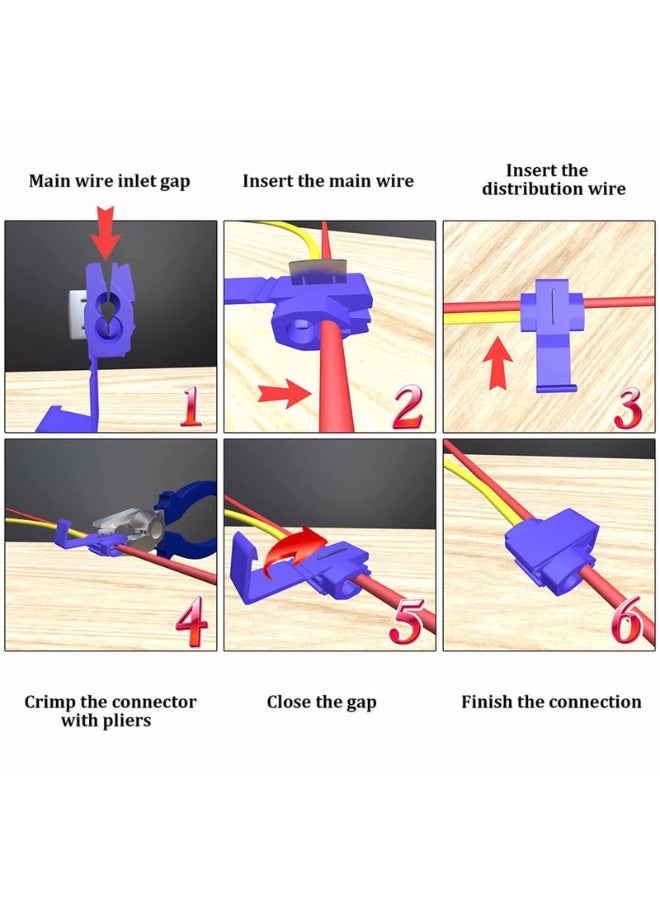 Main wire inlet gap

Insert the main wire

Insert the distribution wire

1

2

3

4

5

6

Crimp the connector with pliers

Close the gap

Finish the connection