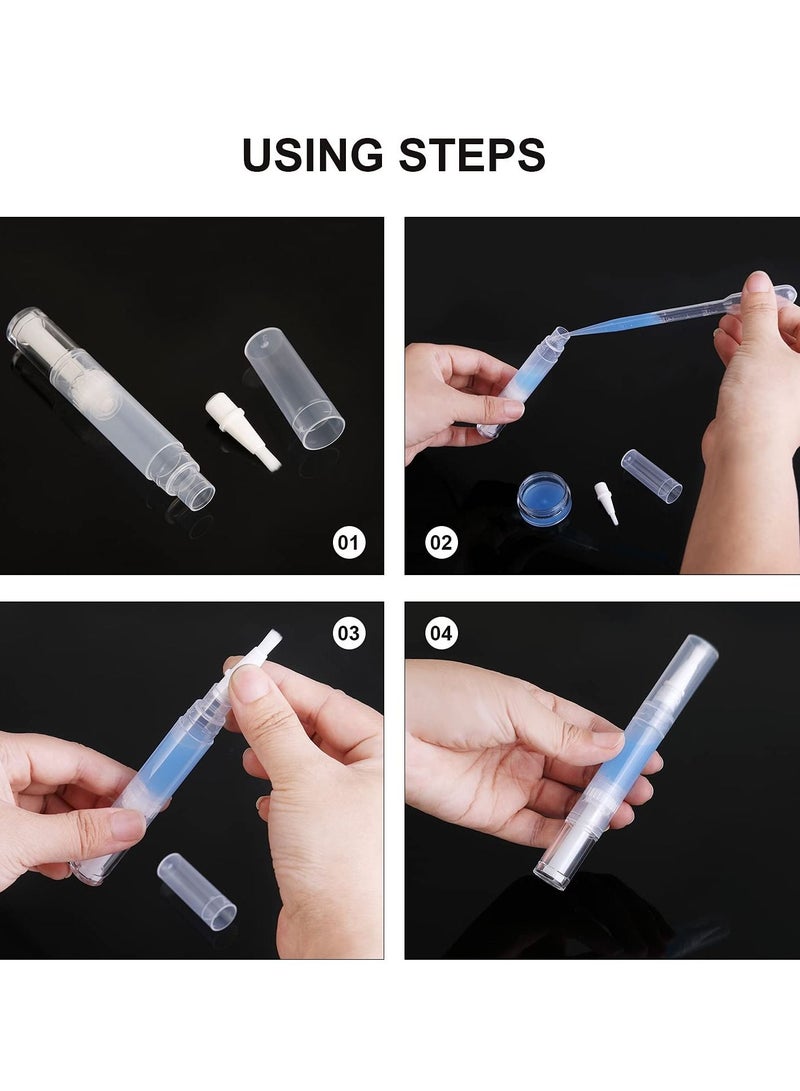 USING STEPS

01

02

03

04