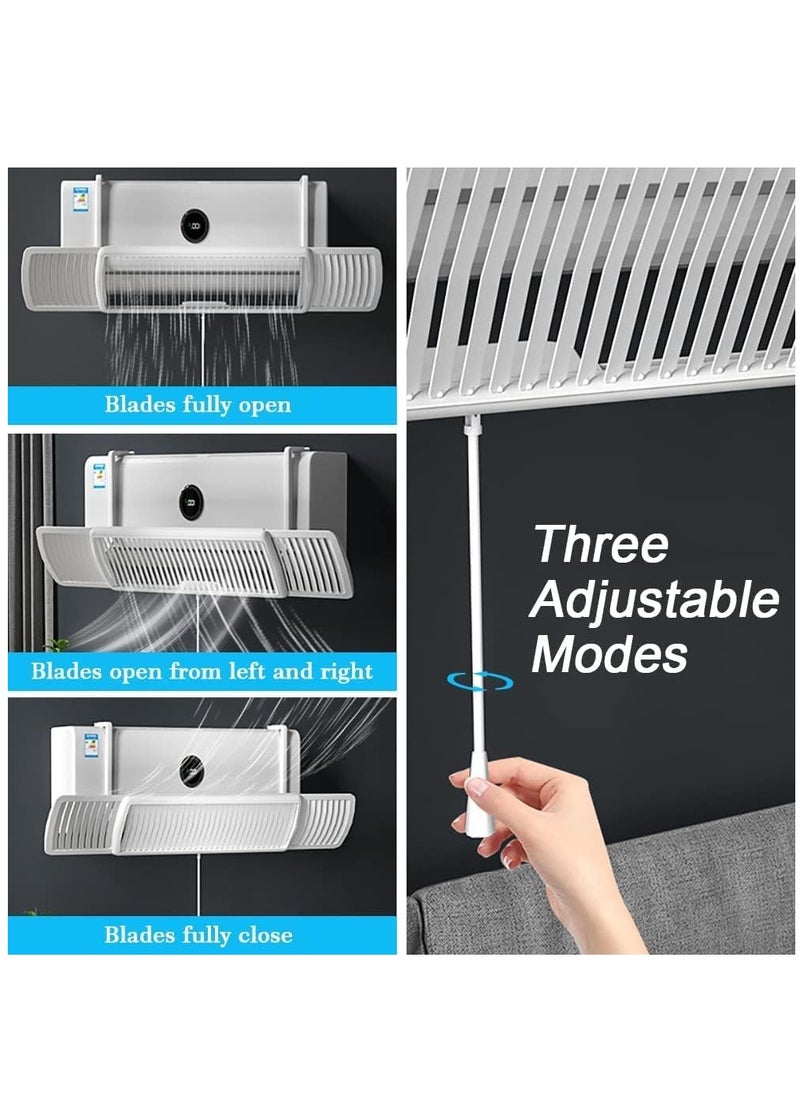 Blades fully open

Blades open from left and right

Blades fully close

Three Adjustable Modes