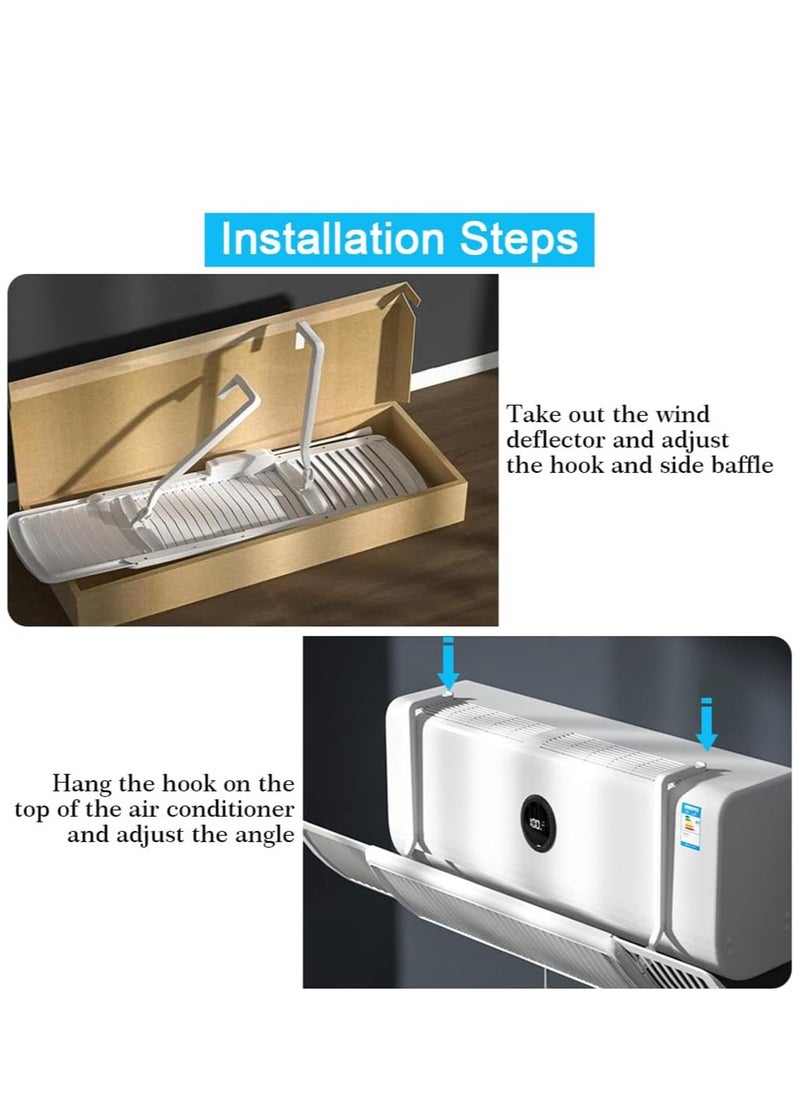 Installation Steps

Take out the wind deflector and adjust the hook and side baffle

Hang the hook on the top of the air conditioner and adjust the angle