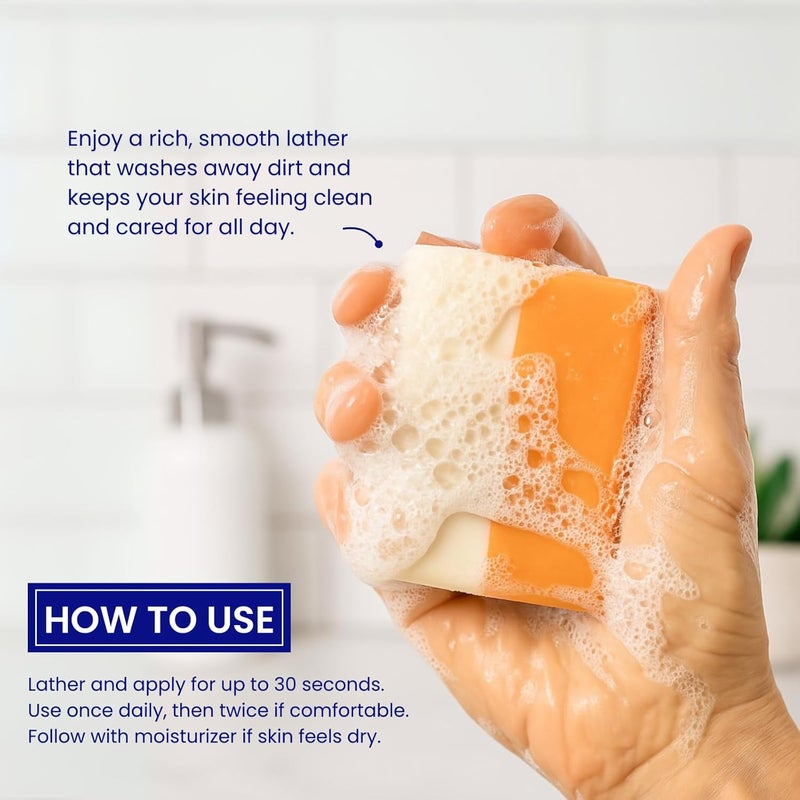 Enjoy a rich, smooth lather that washes away dirt and keeps your skin feeling clean and cared for all day.

HOW TO USE

Lather and apply for up to 30 seconds.
Use once daily, then twice if comfortable.
Follow with moisturizer if skin feels dry.