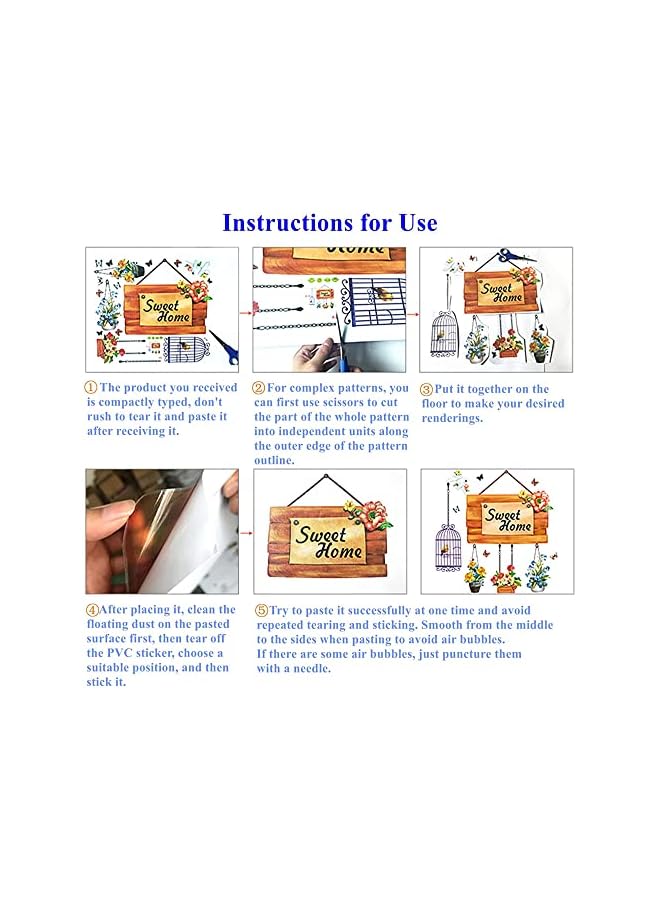 Instructions for Use

Sweet Home

Home

Sweet Home

①The product you received is compactly typed, don't rush to tear it and paste it after receiving it.

②For complex patterns, you can first use scissors to cut the part of the whole pattern into independent units along the outer edge of the pattern outline.

③Put it together on the floor to make your desired renderings.

Sweet Home

Sweet Home

④After placing it, clean the floating dust on the pasted surface first, then tear off the PVC sticker, choose a suitable position, and then stick it.

⑤Try to paste it successfully at one time and avoid repeated tearing and sticking. Smooth from the middle to the sides when pasting to avoid air bubbles. If there are some air bubbles, just puncture them with a needle.