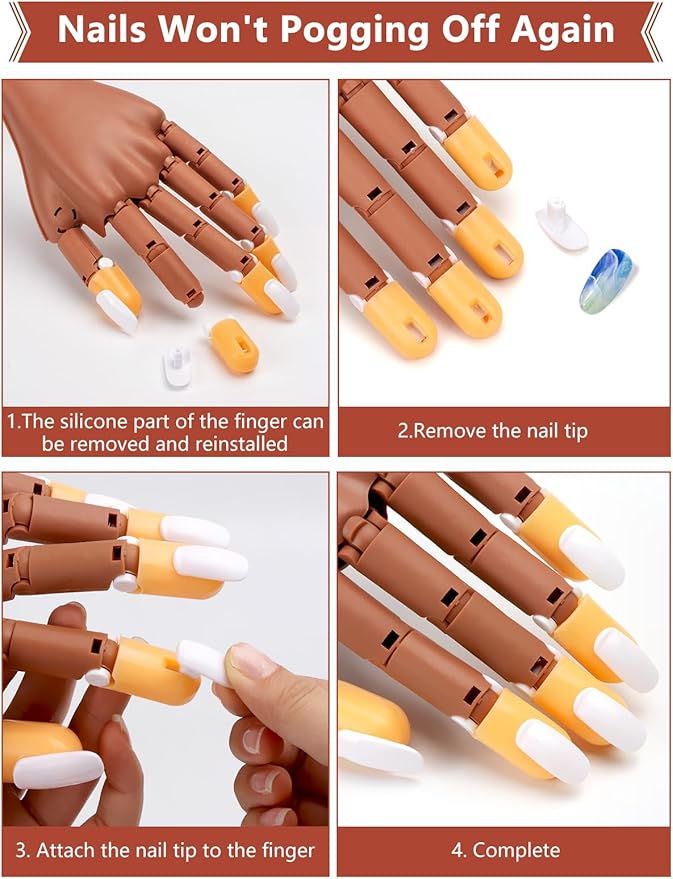 Nails Won't Pogging Off Again

1.The silicone part of the finger can be removed and reinstalled

2.Remove the nail tip

3. Attach the nail tip to the finger

4. Complete