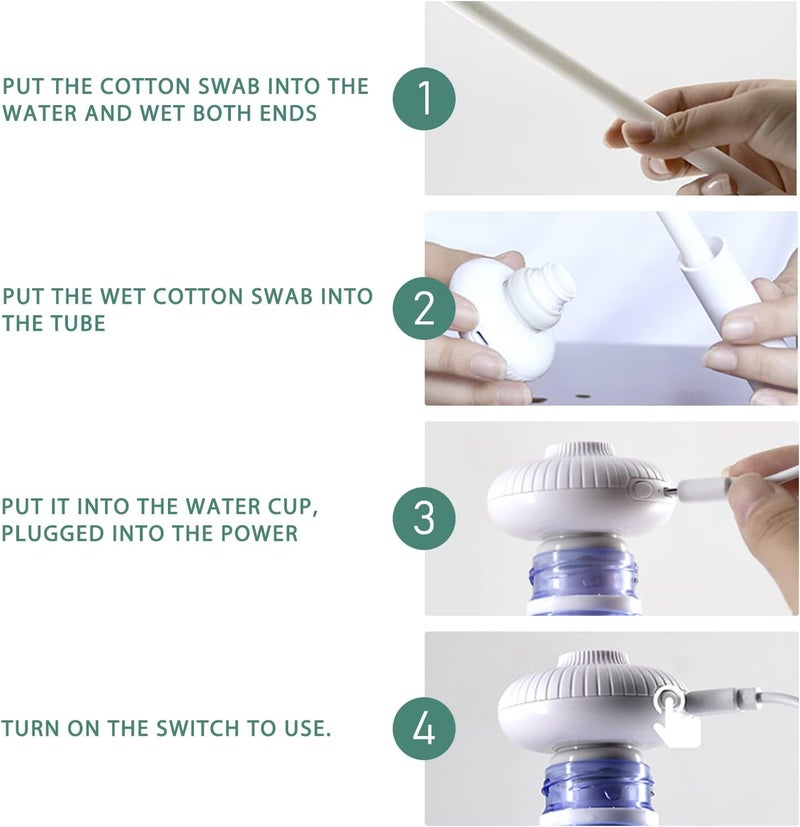 PUT THE COTTON SWAB INTO THE WATER AND WET BOTH ENDS

1

PUT THE WET COTTON SWAB INTO THE TUBE

2

PUT IT INTO THE WATER CUP, PLUGGED INTO THE POWER

3

TURN ON THE SWITCH TO USE.

4